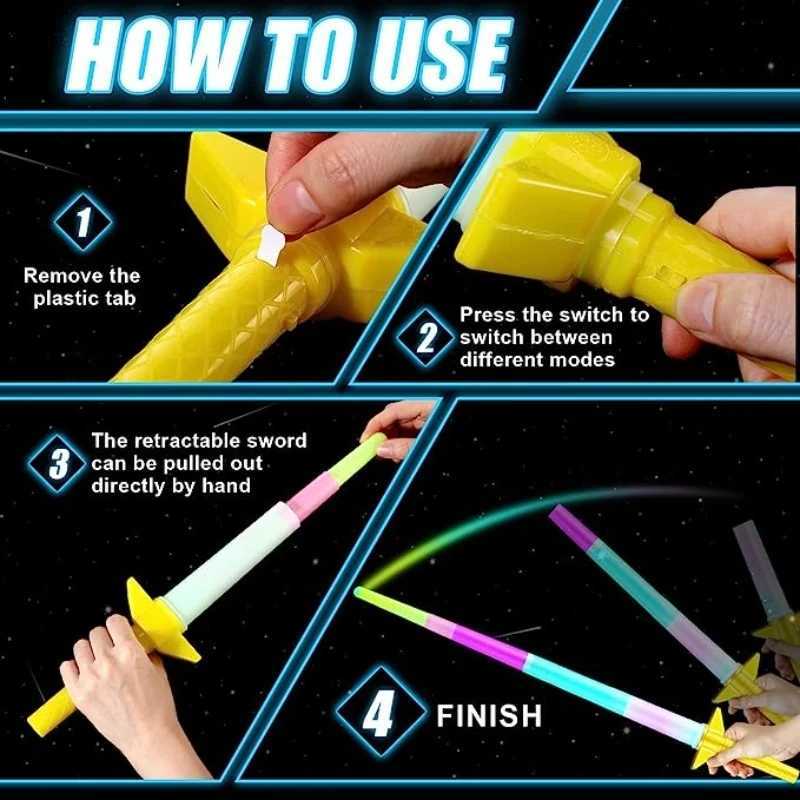 HOW TO USE

1
Remove the plastic tab

2
Press the switch to switch between different modes

3
The retractable sword can be pulled out directly by hand

4
FINISH