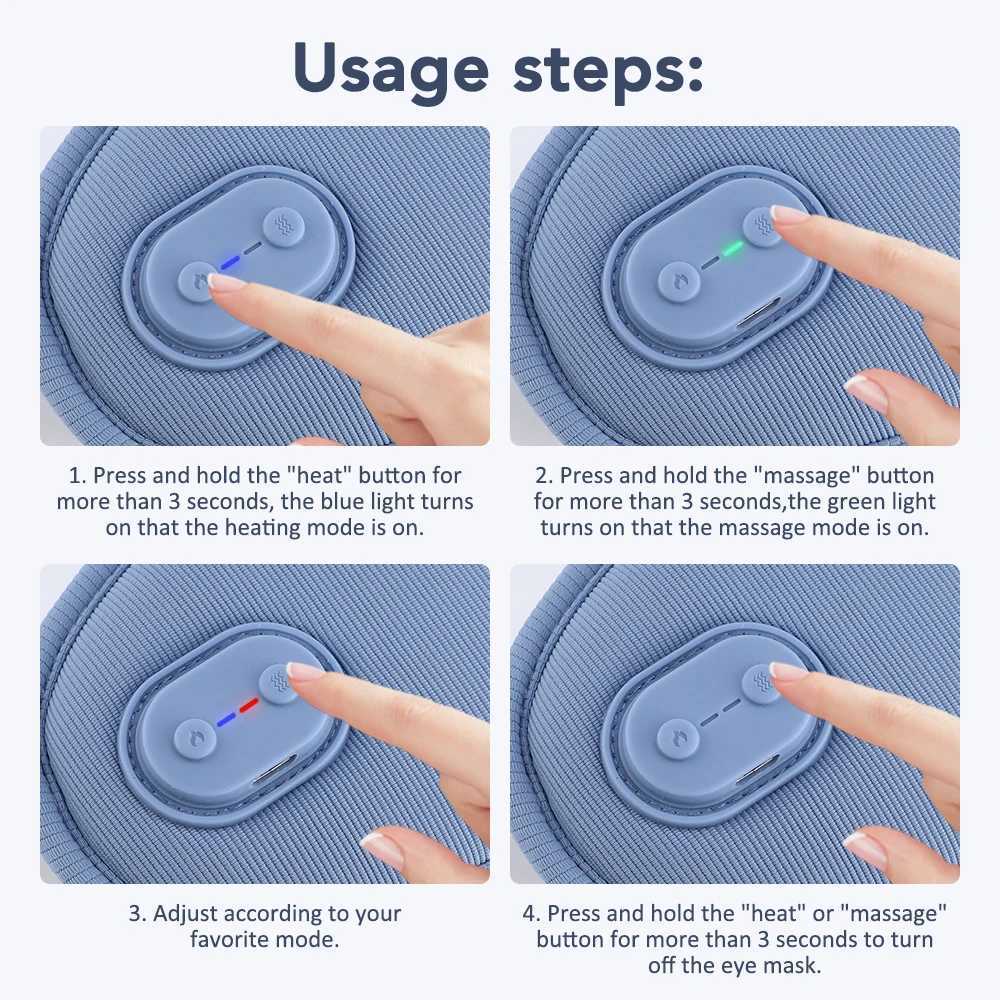 Usage steps:

1. Press and hold the "heat" button for more than 3 seconds, the blue light turns on that the heating mode is on.

2. Press and hold the "massage" button for more than 3 seconds,the green light turns on that the massage mode is on.

3. Adjust according to your favorite mode.

4. Press and hold the "heat" or "massage" button for more than 3 seconds to turn off the eye mask.