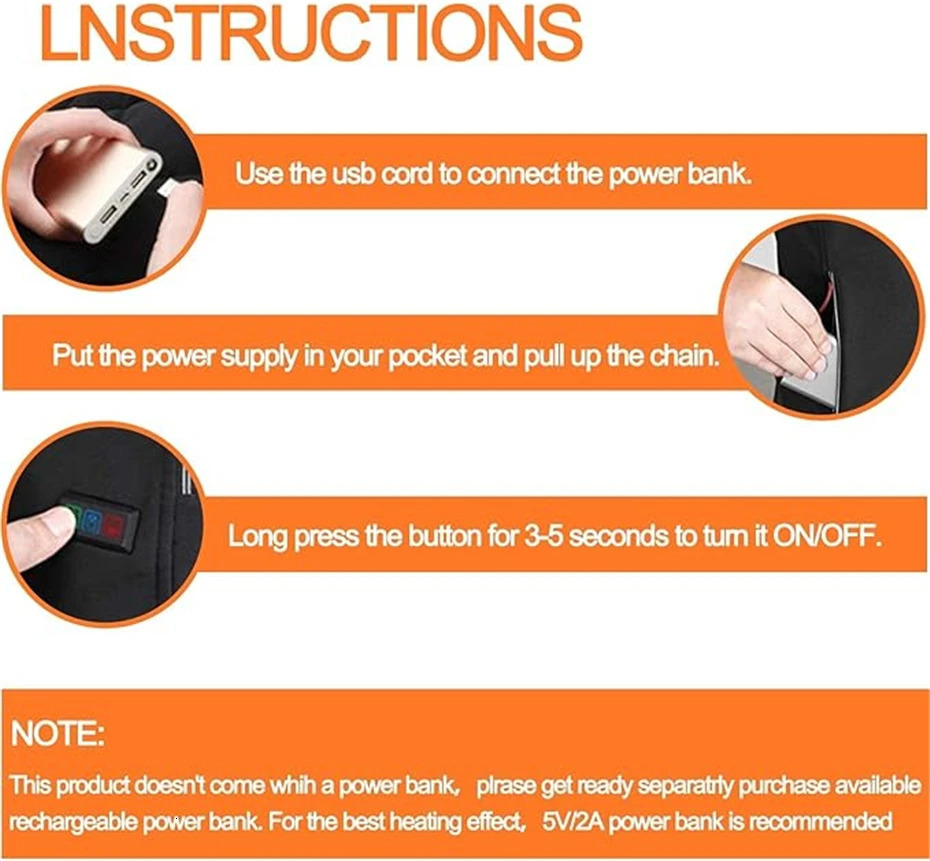 LNSTRUCTIONS

Use the usb cord to connect the power bank.

Put the power supply in your pocket and pull up the chain.

Long press the button for 3-5 seconds to turn it ON/OFF.

NOTE:

This product doesn't come whih a power bank, plrase get ready separatrly purchase available rechargeable power bank. For the best heating effect, 5V/2A power bank is recommended