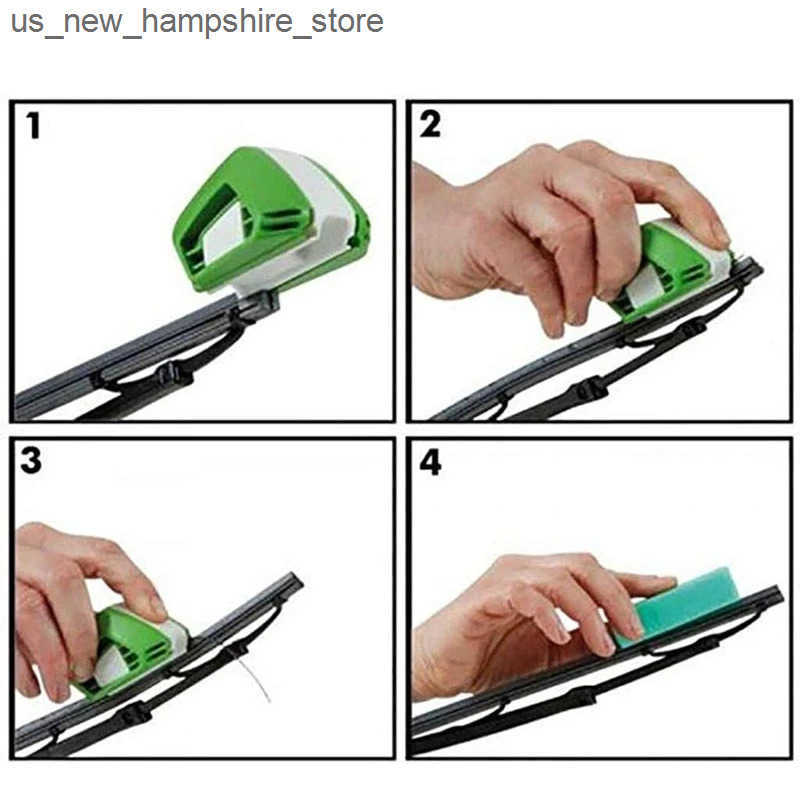 us_new_hampshire_store

1

2

3

4