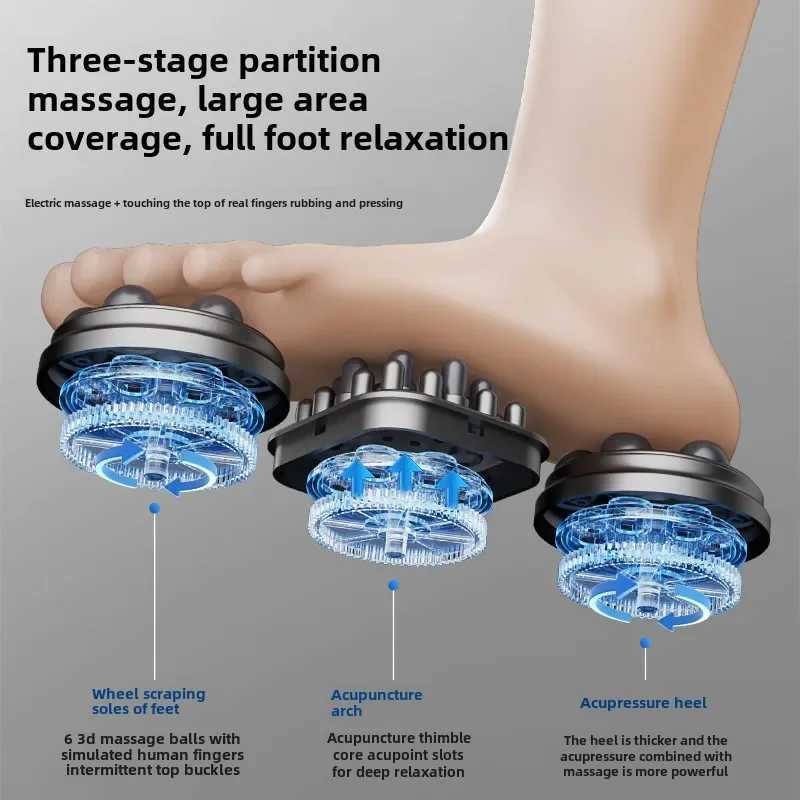 Three-stage partition massage, large area coverage, full foot relaxation

Electric massage + touching the top of real fingers rubbing and pressing

Wheel scraping soles of feet

6 3d massage balls with simulated human fingers intermittent top buckles

Acupuncture arch

Acupuncture thimble core acupoint slots for deep relaxation

Acupressure heel

The heel is thicker and the acupressure combined with massage is more powerful