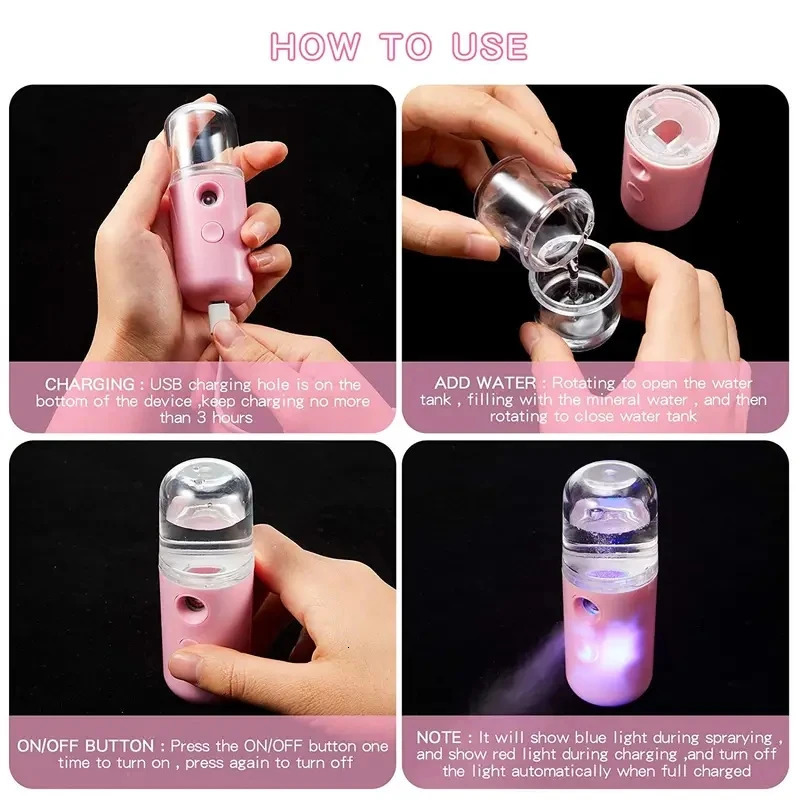 HOW TO USE

CHARGING : USB charging hole is on the bottom of the device ,keep charging no more than 3 hours

ADD WATER : Rotating to open the water tank , filling with the mineral water , and then rotating to close water tank

ON/OFF BUTTON : Press the ON/OFF button one time to turn on , press again to turn off

NOTE : It will show blue light during sprarying , and show red light during charging ,and turn off the light automatically when full charged