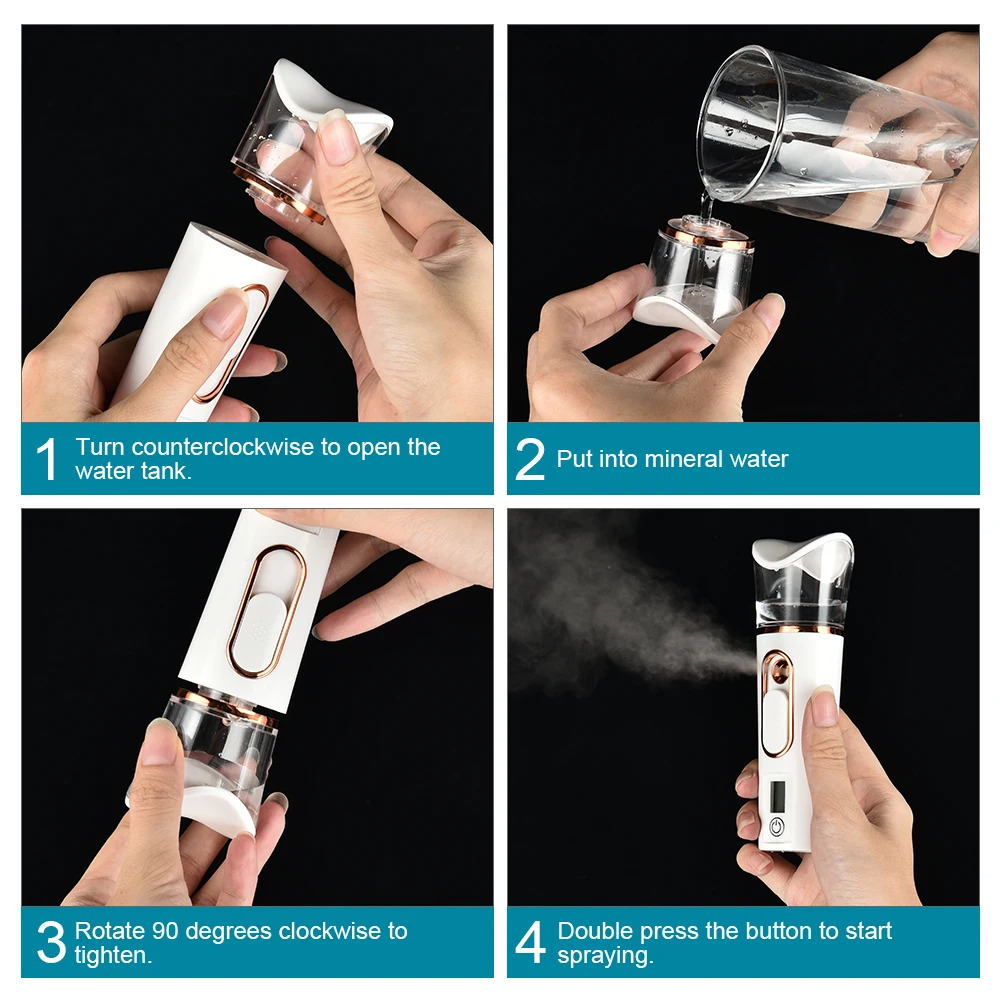 1 Turn counterclockwise to open the water tank.

2 Put into mineral water

3 Rotate 90 degrees clockwise to tighten.

4 Double press the button to start spraying.