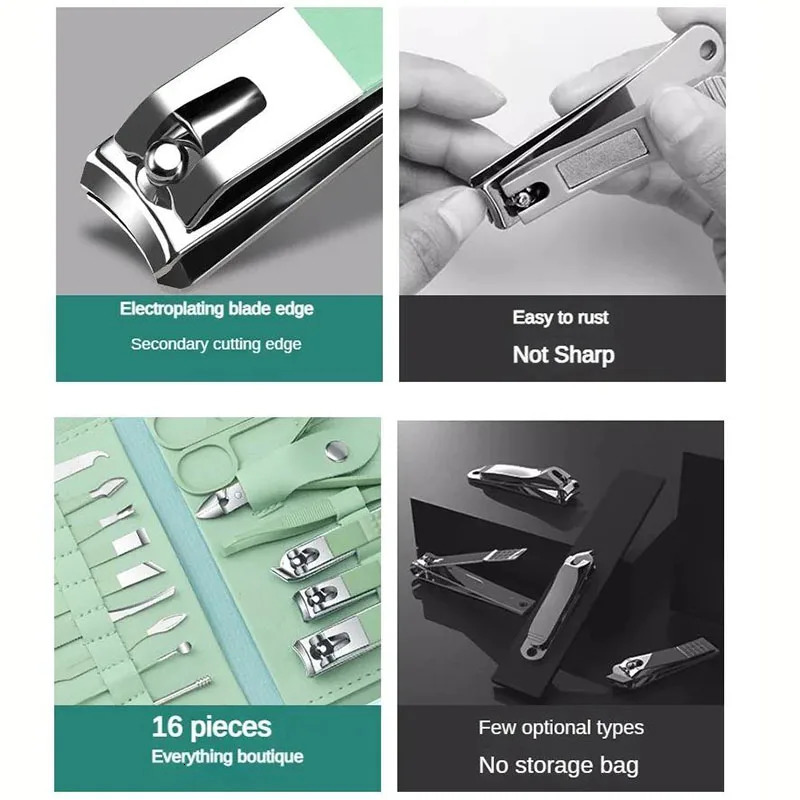 Electroplating blade edge
Secondary cutting edge

Easy to rust
Not Sharp

16 pieces
Everything boutique

Few optional types
No storage bag