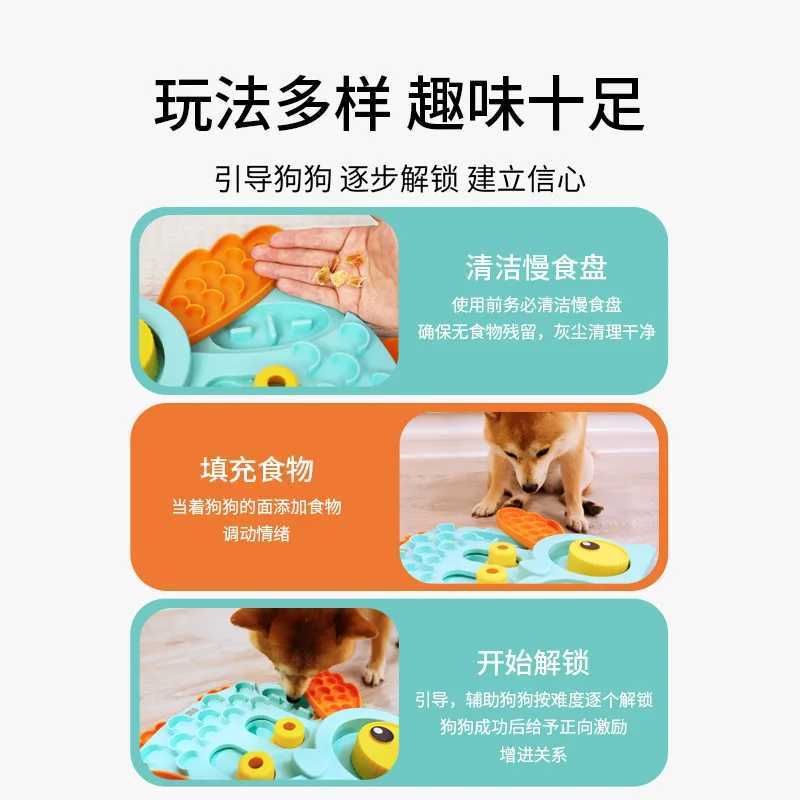 玩法多样 趣味十足

引导狗狗 逐步解锁 建立信心

清洁慢食盘

使用前务必清洁慢食盘
确保无食物残留，灰尘清理干净

填充食物

当着狗狗的面添加食物
调动情绪

开始解锁

引导，辅助狗狗按难度逐个解锁
狗狗成功后给予正向激励
增进关系