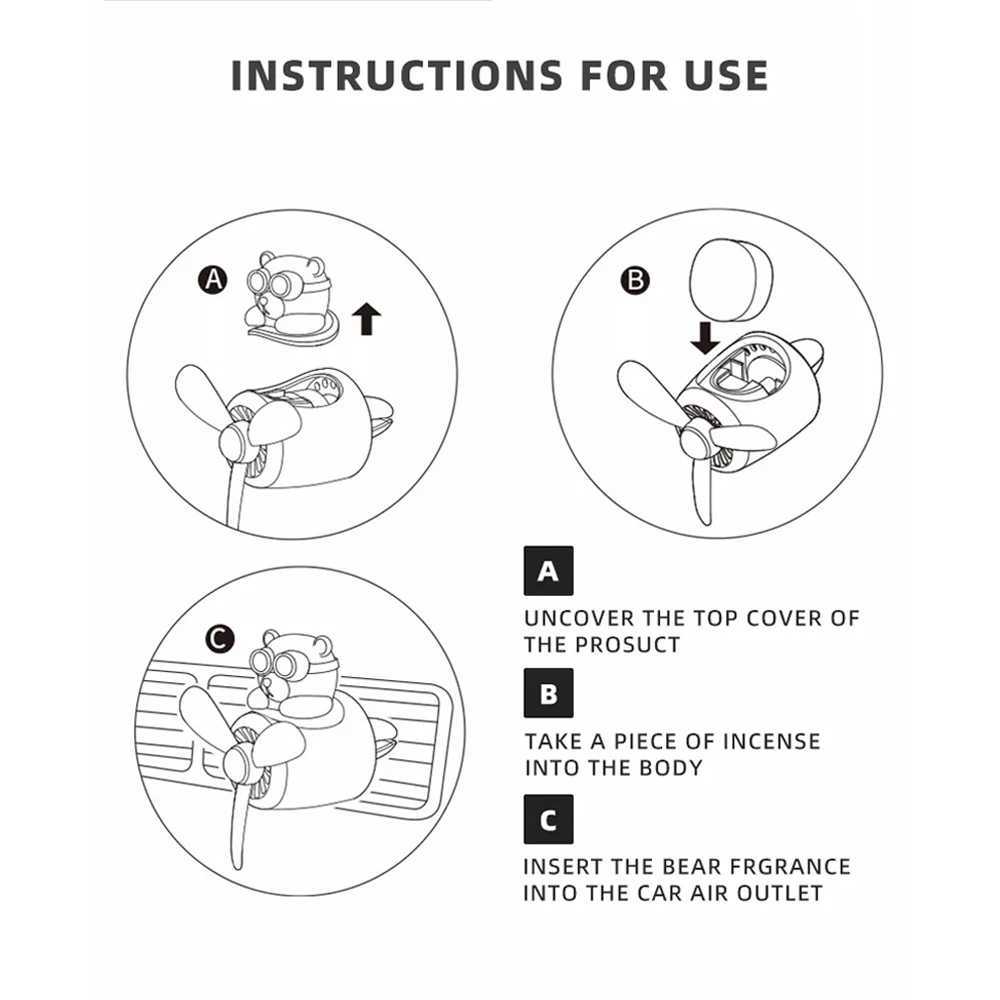 INSTRUCTIONS FOR USE

A

B

C

A

UNCOVER THE TOP COVER OF THE PROSUCT

B

TAKE A PIECE OF INCENSE INTO THE BODY

C

INSERT THE BEAR FRGRANCE INTO THE CAR AIR OUTLET