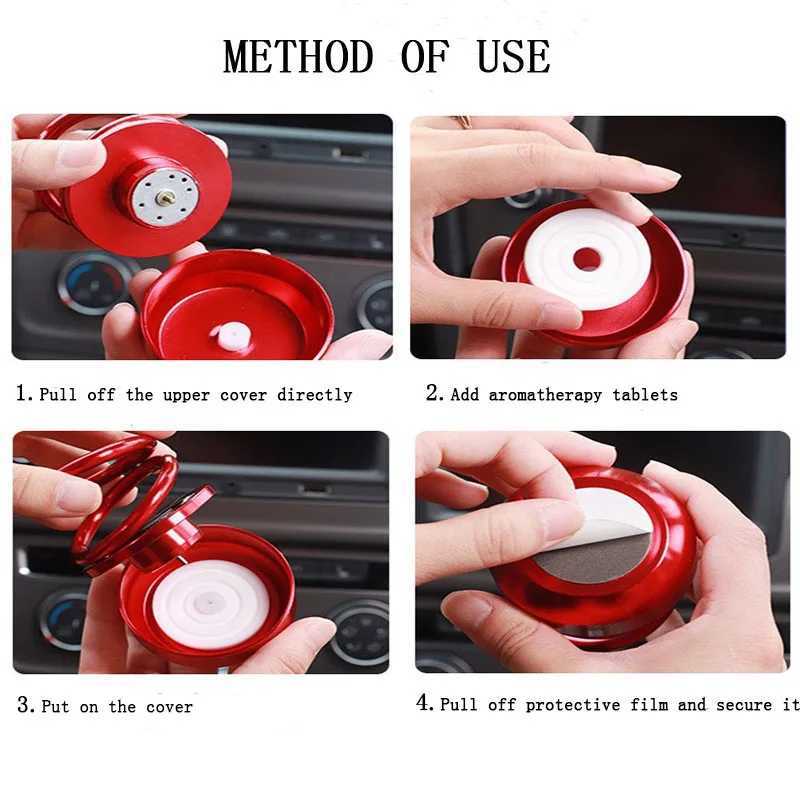 METHOD OF USE

1. Pull off the upper cover directly

2. Add aromatherapy tablets

3. Put on the cover

4. Pull off protective film and secure it