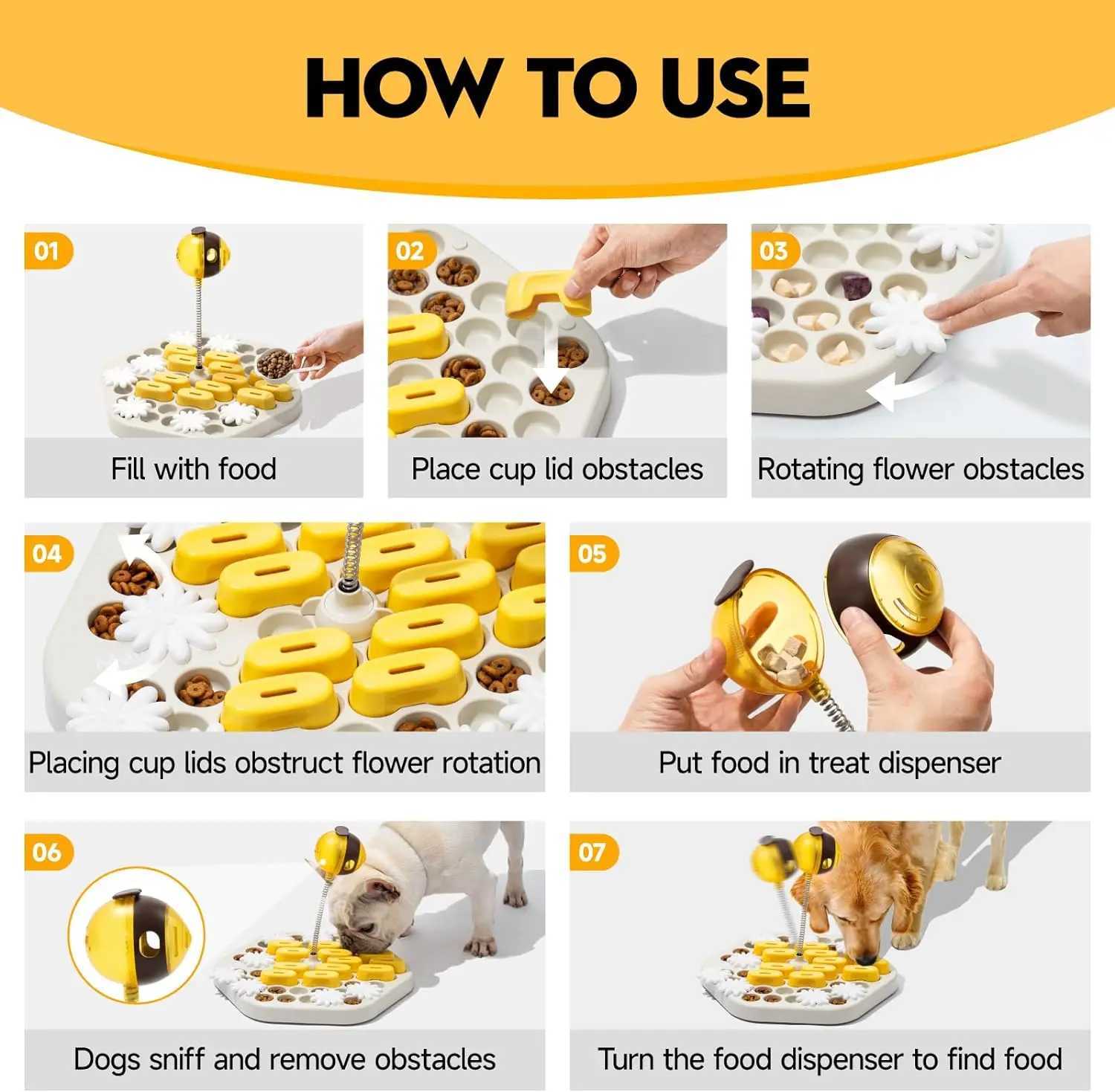 HOW TO USE

01
Fill with food

02
Place cup lid obstacles

03
Rotating flower obstacles

04
Placing cup lids obstruct flower rotation

05
Put food in treat dispenser

06
Dogs sniff and remove obstacles

07
Turn the food dispenser to find food