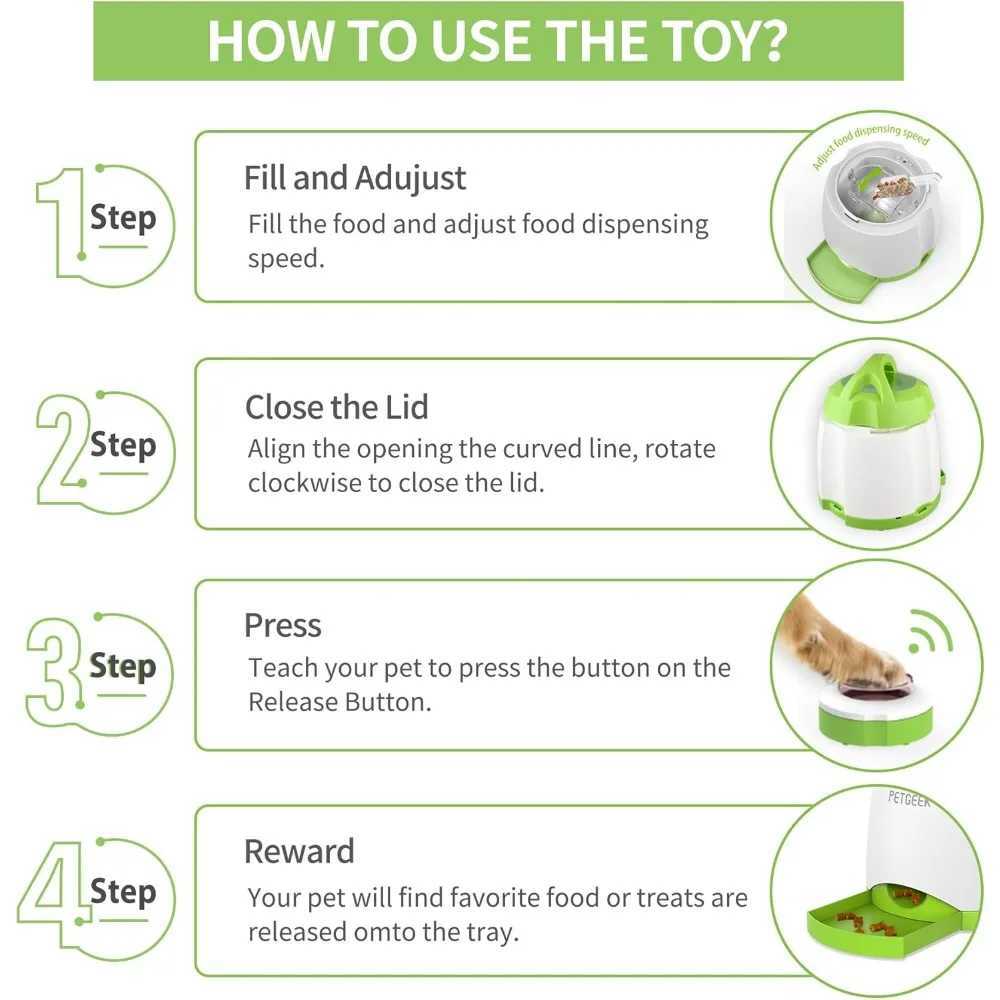 HOW TO USE THE TOY?

1 Step

Fill and Adujust

Fill the food and adjust food dispensing speed.

Adjust food dispensing speed

2 Step

Close the Lid

Align the opening the curved line, rotate clockwise to close the lid.

3 Step

Press

Teach your pet to press the button on the Release Button.

4 Step

Reward

Your pet will find favorite food or treats are released omto the tray.

PETGEEK