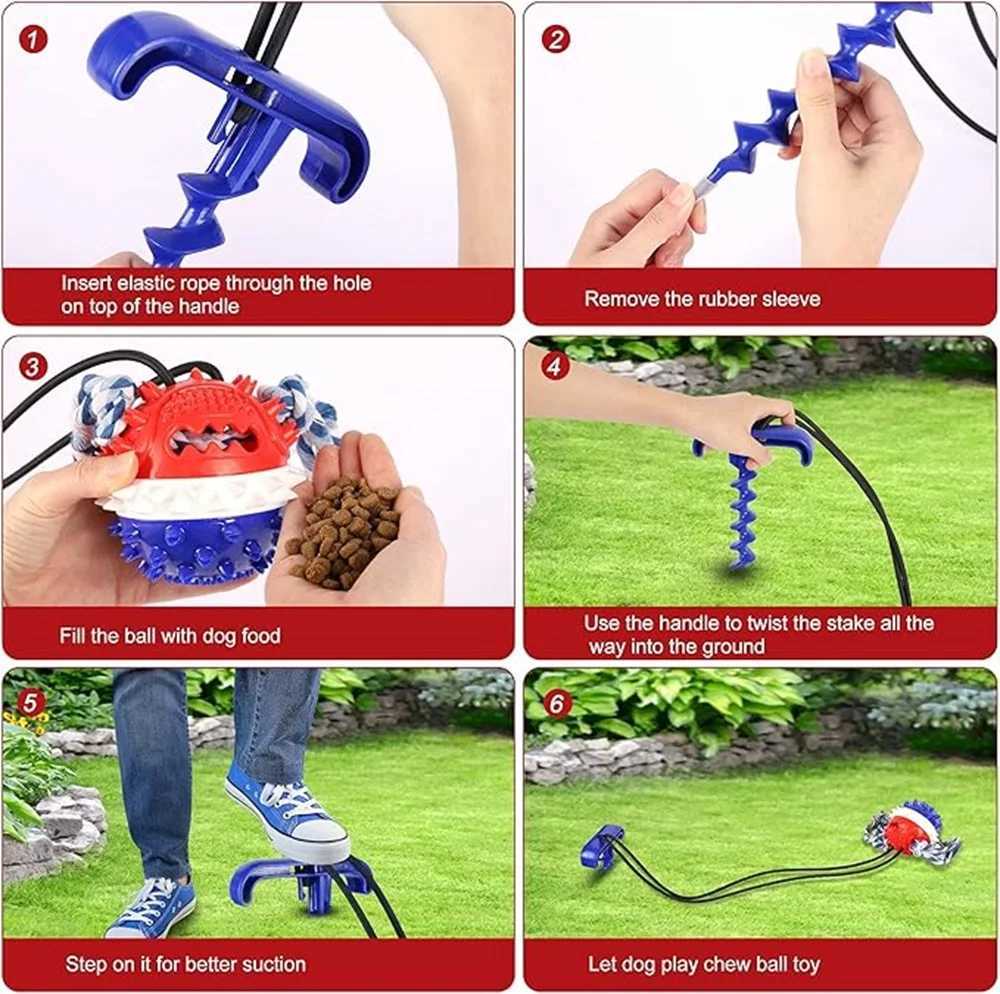 1
Insert elastic rope through the hole on top of the handle

2
Remove the rubber sleeve

3
Fill the ball with dog food

4
Use the handle to twist the stake all the way into the ground

5
Step on it for better suction

6
Let dog play chew ball toy