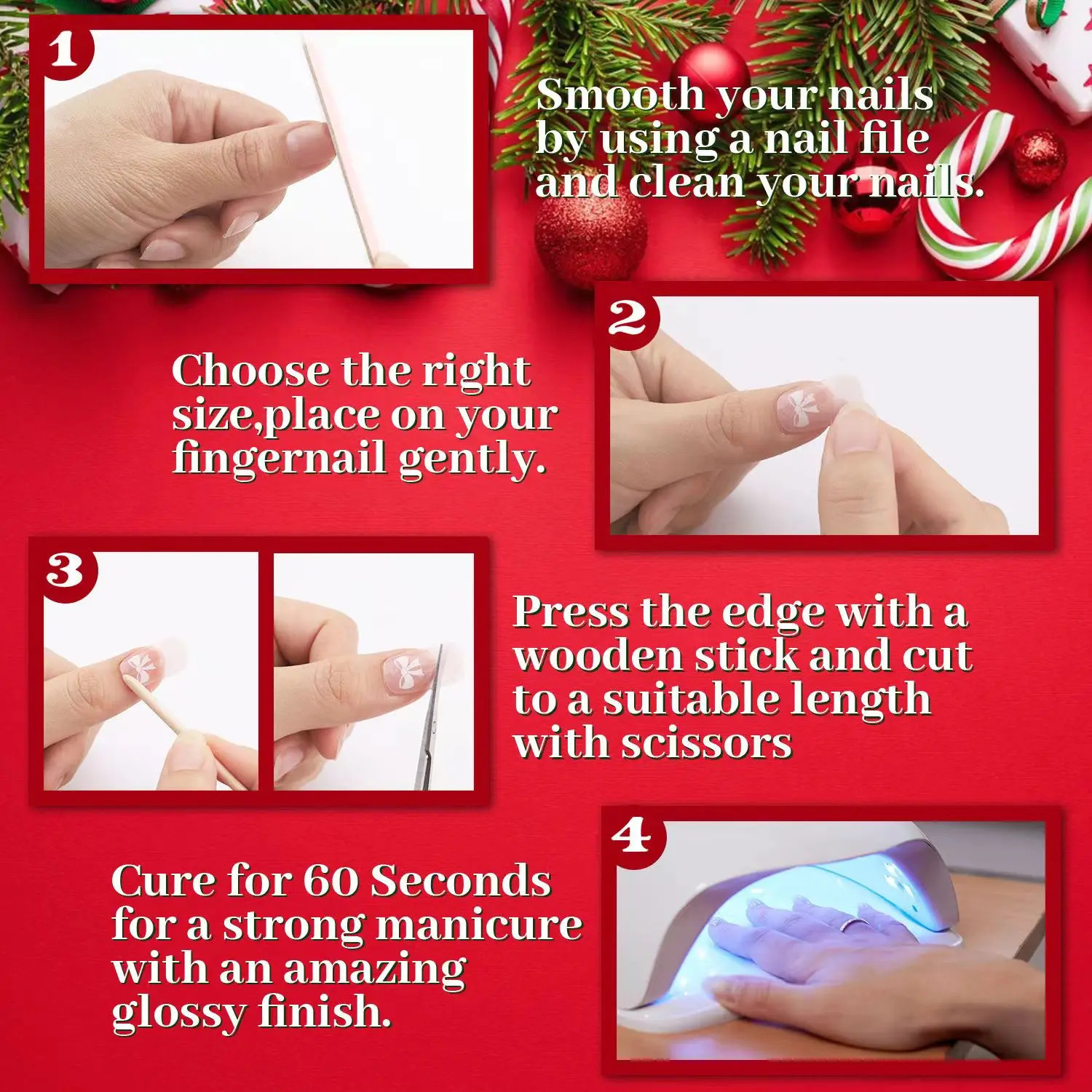 1

Smooth your nails by using a nail file and clean your nails.

2

Choose the right size,place on your fingernail gently.

3

Press the edge with a wooden stick and cut to a suitable length with scissors

4

Cure for 60 Seconds for a strong manicure with an amazing glossy finish.