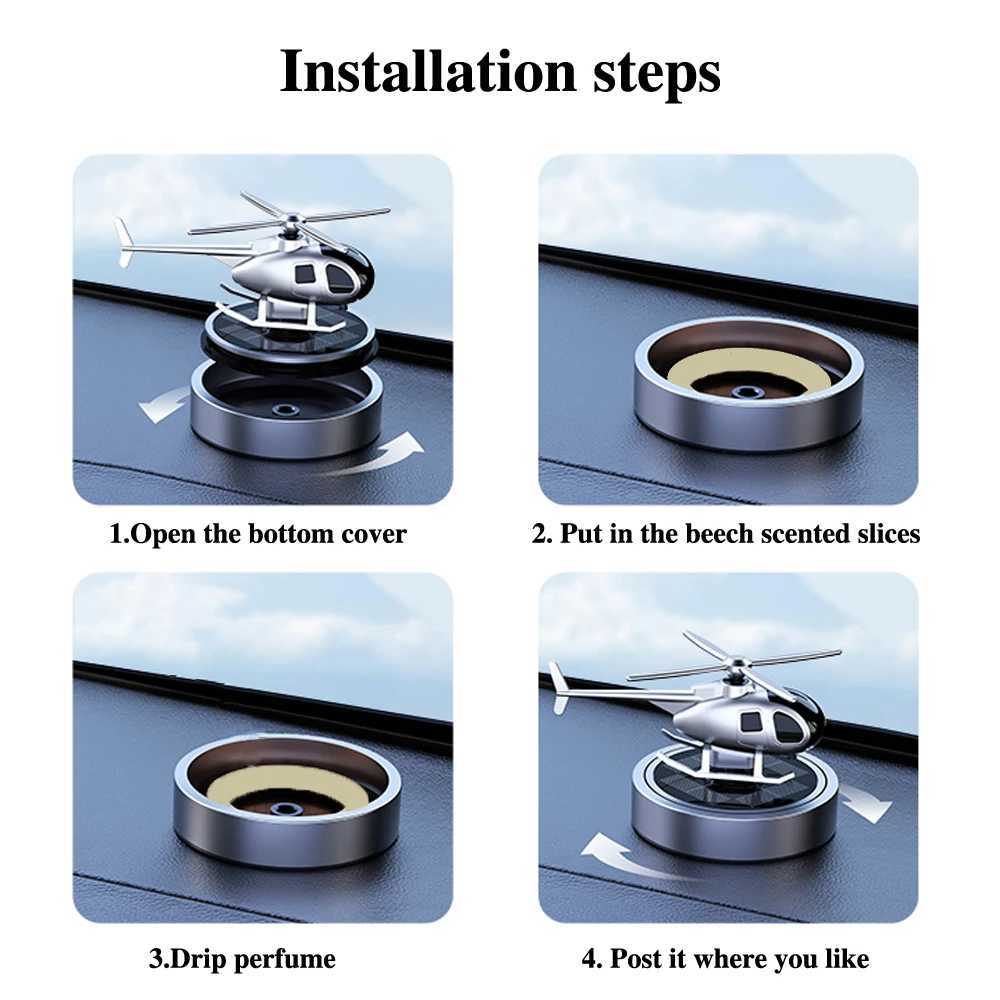 Installation steps

1.Open the bottom cover

2. Put in the beech scented slices

3.Drip perfume

4. Post it where you like