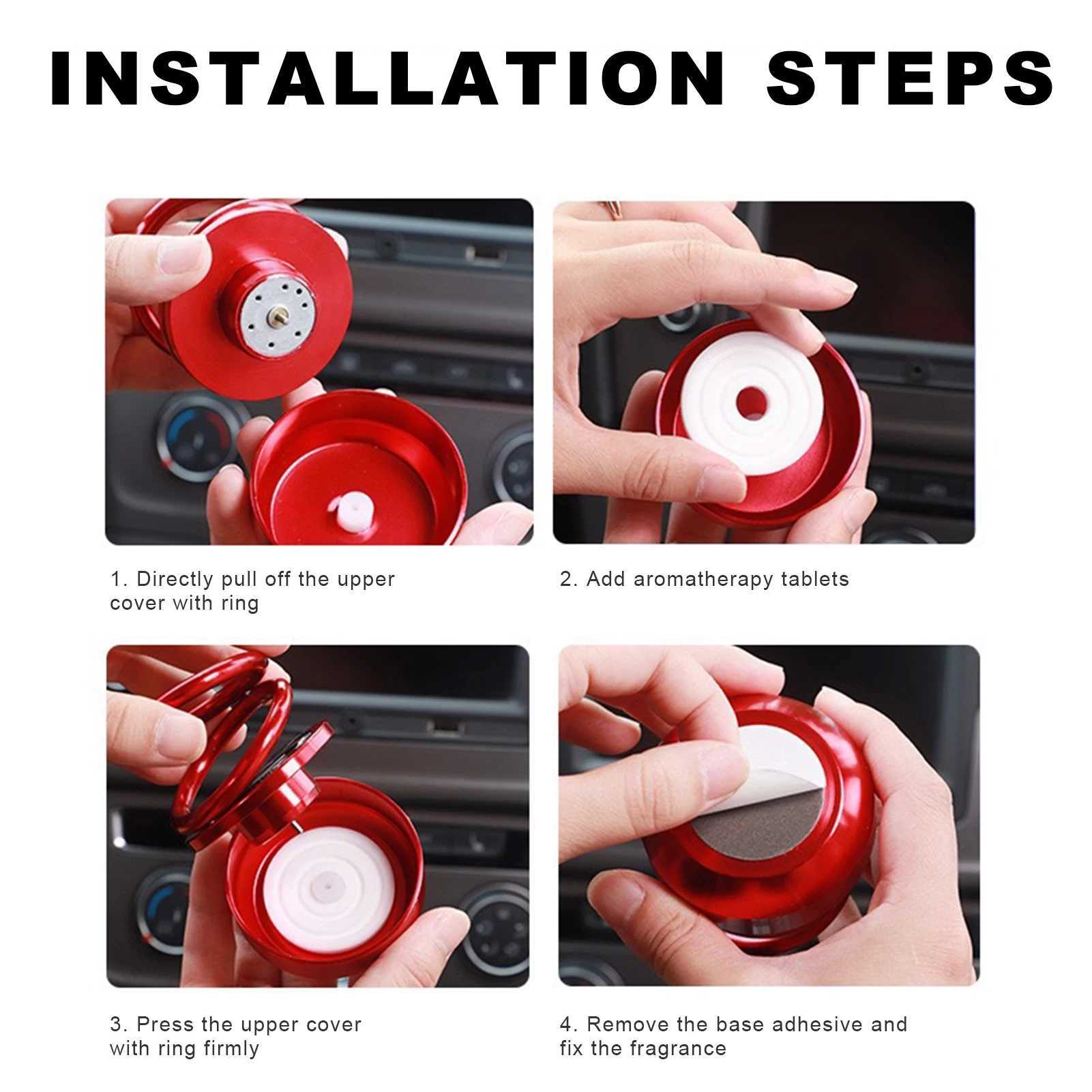 INSTALLATION STEPS

1. Directly pull off the upper cover with ring

2. Add aromatherapy tablets

3. Press the upper cover with ring firmly

4. Remove the base adhesive and fix the fragrance