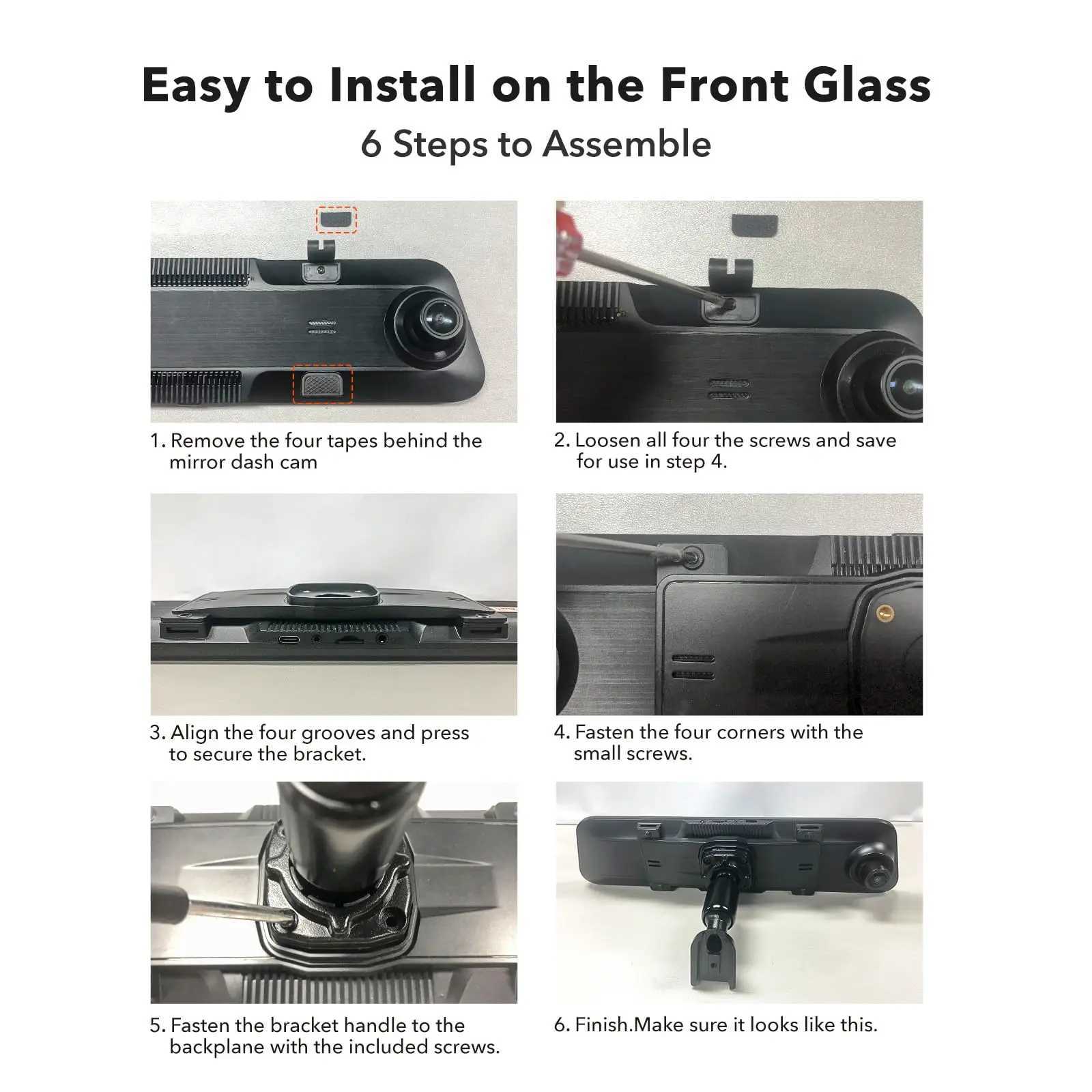 Easy to Install on the Front Glass

6 Steps to Assemble

1. Remove the four tapes behind the mirror dash cam

2. Loosen all four the screws and save for use in step 4.

3. Align the four grooves and press to secure the bracket.

4. Fasten the four corners with the small screws.

5. Fasten the bracket handle to the backplane with the included screws.

6. Finish.Make sure it looks like this.