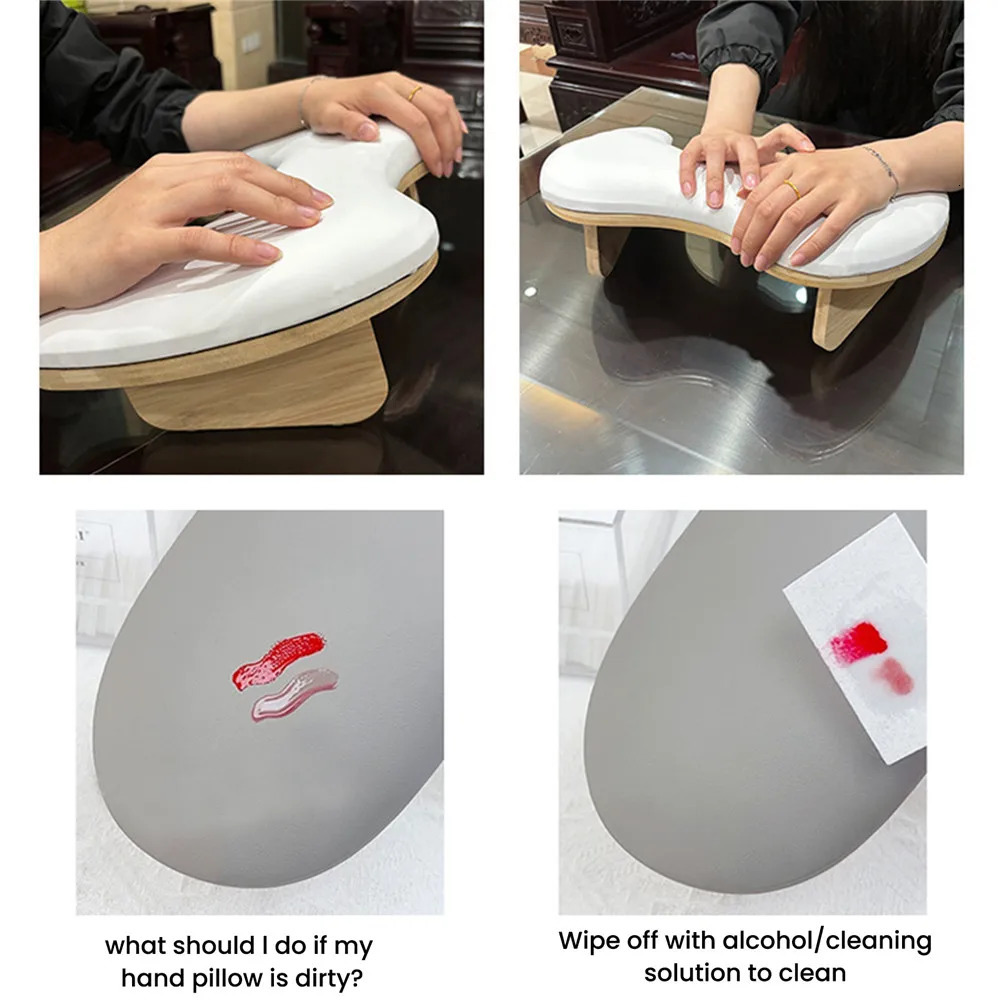 what should I do if my hand pillow is dirty?

Wipe off with alcohol/cleaning solution to clean