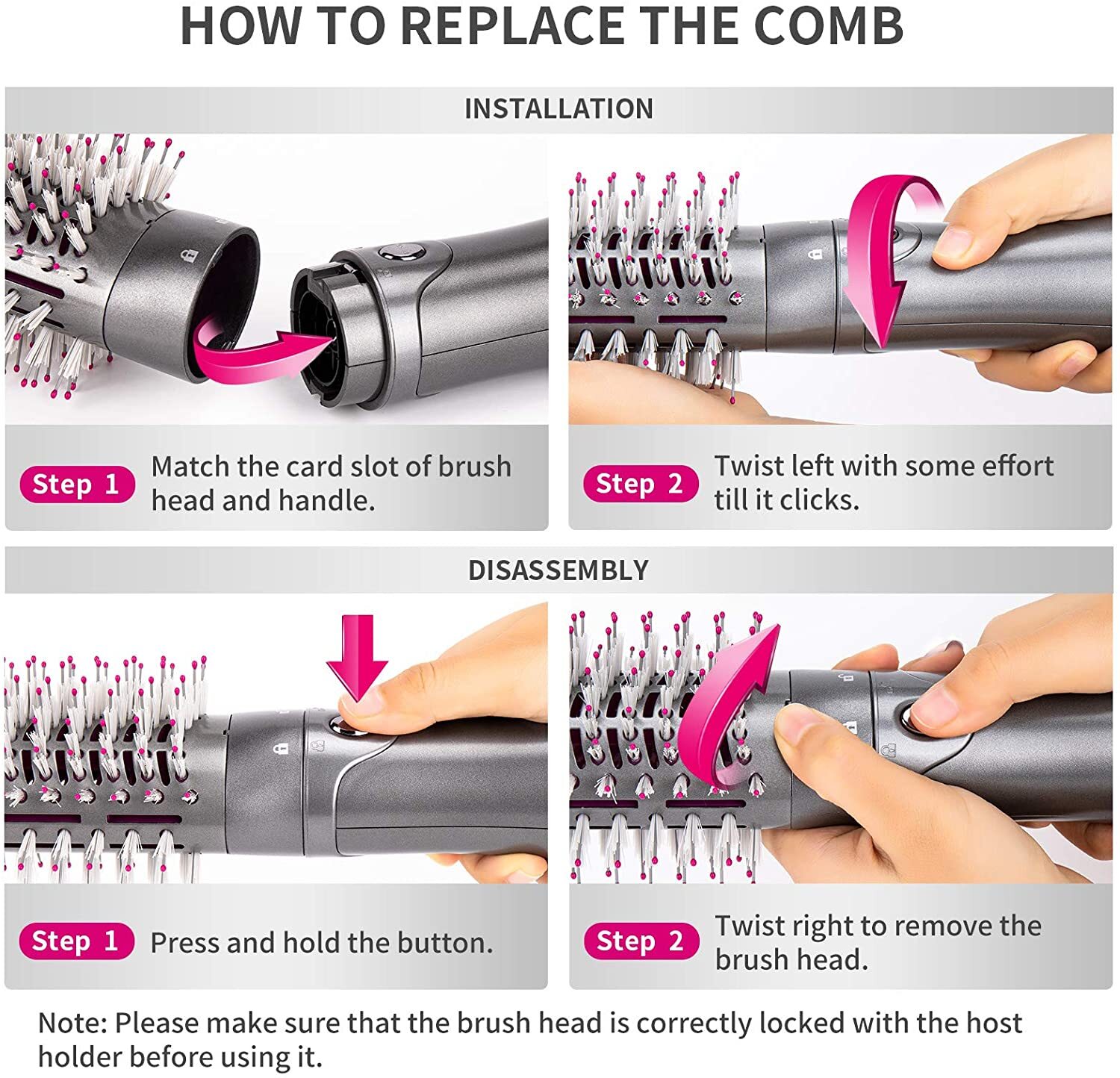 HOW TO REPLACE THE COMB

INSTALLATION

Step 1 Match the card slot of brush head and handle.

Step 2 Twist left with some effort till it clicks.

DISASSEMBLY

Step 1 Press and hold the button.

Step 2 Twist right to remove the brush head.

Note: Please make sure that the brush head is correctly locked with the host holder before using it.