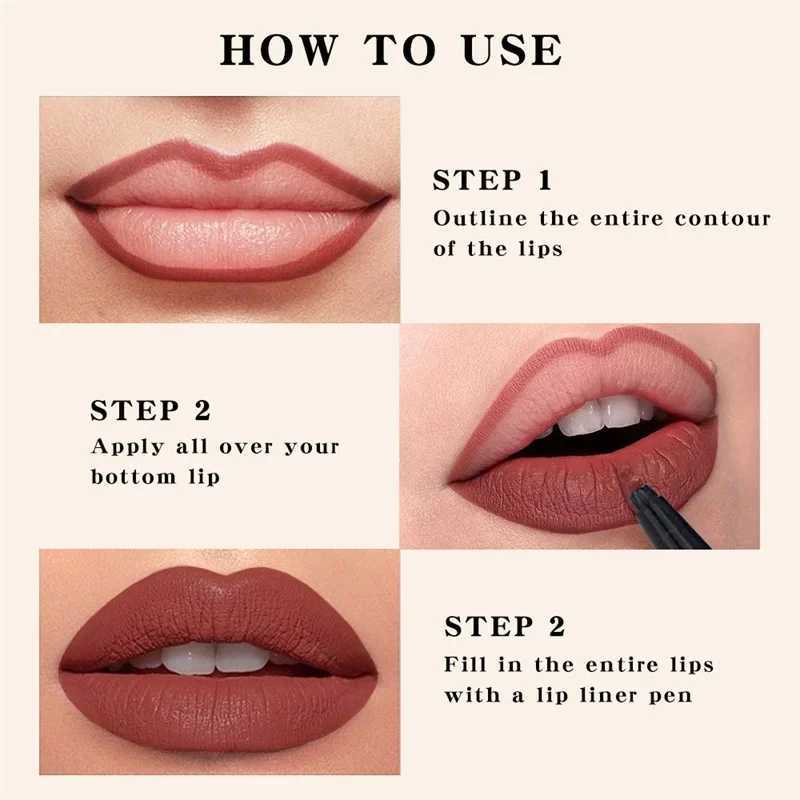 HOW TO USE

STEP 1
Outline the entire contour of the lips

STEP 2
Apply all over your bottom lip

STEP 2
Fill in the entire lips with a lip liner pen