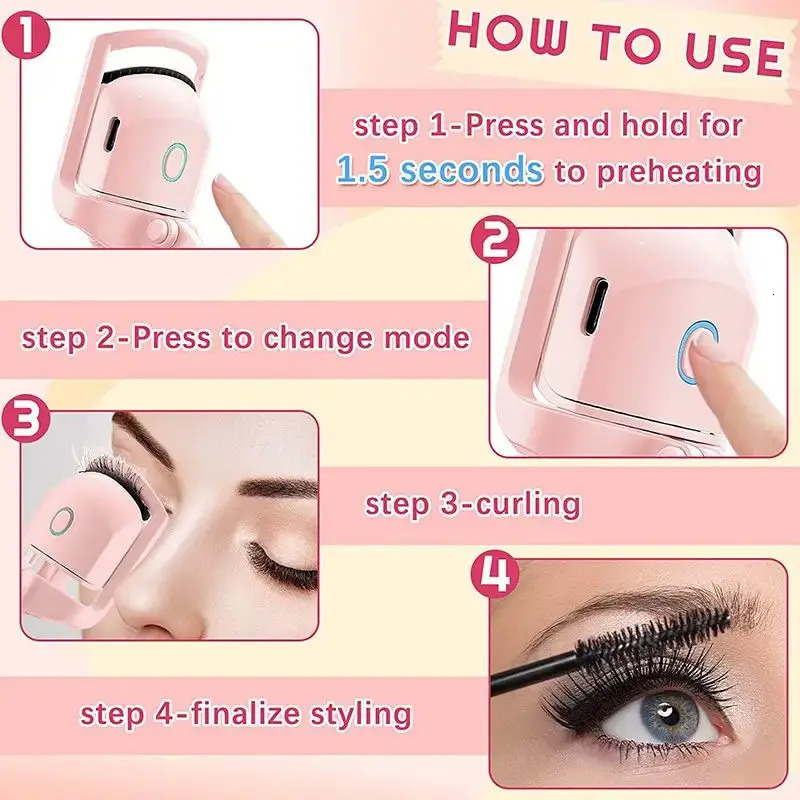 HOW TO USE

1

step 1-Press and hold for 1.5 seconds to preheating

2

step 2-Press to change mode

3

step 3-curling

4

step 4-finalize styling