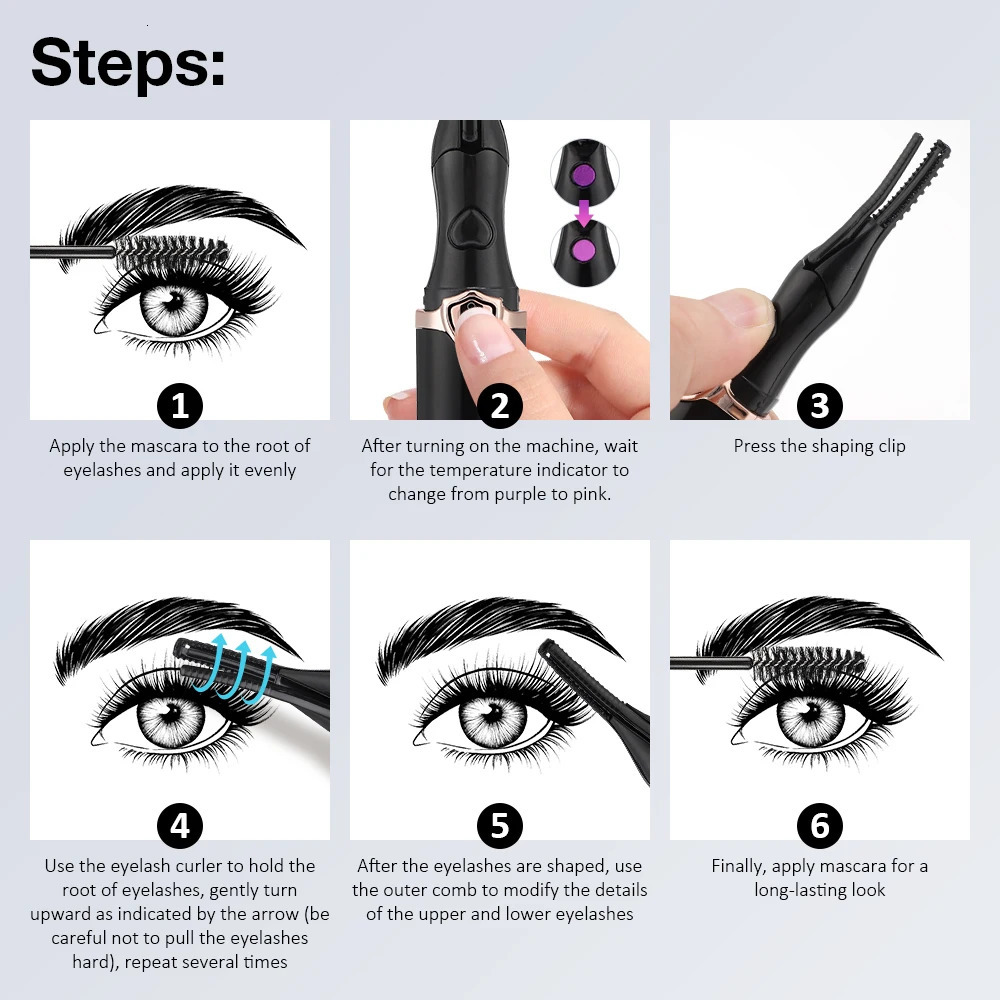 Steps:

1
Apply the mascara to the root of eyelashes and apply it evenly

2
After turning on the machine, wait for the temperature indicator to change from purple to pink.

3
Press the shaping clip

4
Use the eyelash curler to hold the root of eyelashes, gently turn upward as indicated by the arrow (be careful not to pull the eyelashes hard), repeat several times

5
After the eyelashes are shaped, use the outer comb to modify the details of the upper and lower eyelashes

6
Finally, apply mascara for a long-lasting look