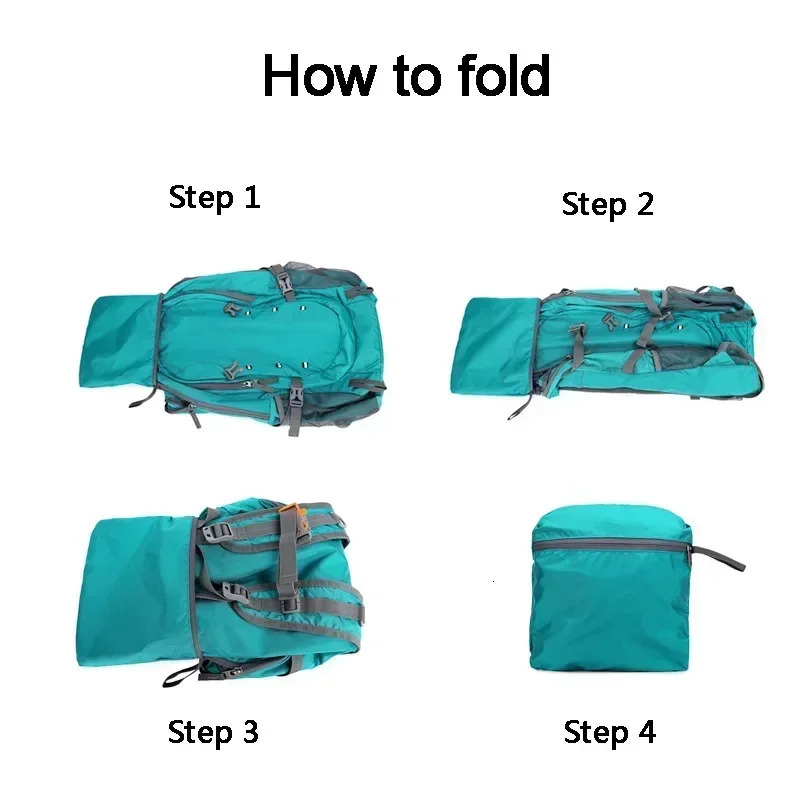 How to fold

Step 1

Step 2

Step 3

Step 4