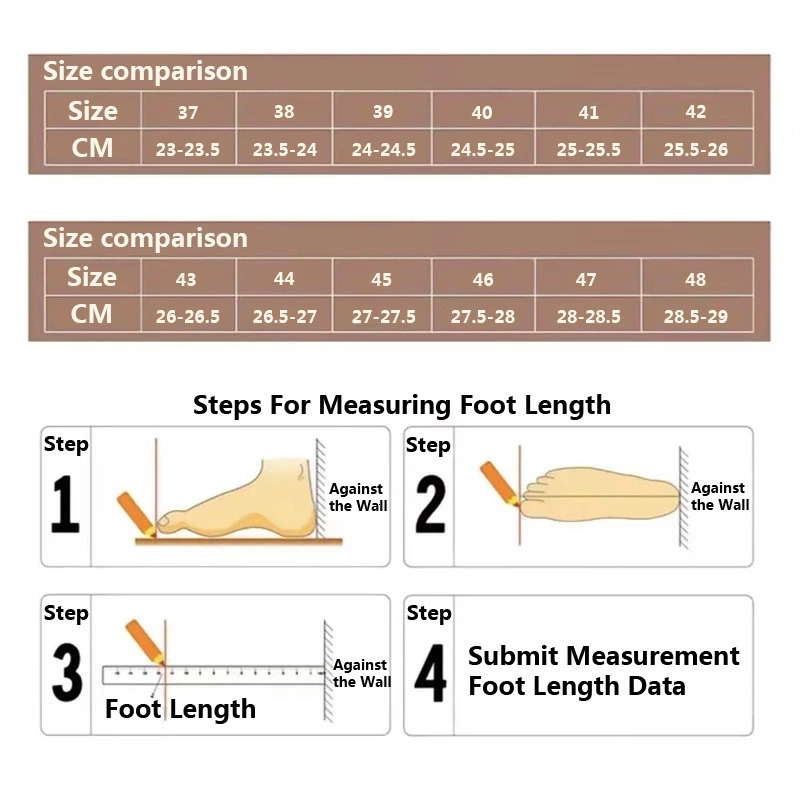 Size comparison

| Size | 37 | 38 | 39 | 40 | 41 | 42 |
|---|---|---|---|---|---|---|
| CM | 23-23.5 | 23.5-24 | 24-24.5 | 24.5-25 | 25-25.5 | 25.5-26 |

Size comparison

| Size | 43 | 44 | 45 | 46 | 47 | 48 |
|---|---|---|---|---|---|---|
| CM | 26-26.5 | 26.5-27 | 27-27.5 | 27.5-28 | 28-28.5 | 28.5-29 |

Steps For Measuring Foot Length

Step 1
Against the Wall

Step 2
Against the Wall

Step 3
Against the Wall
Foot Length

Step 4
Submit Measurement Foot Length Data