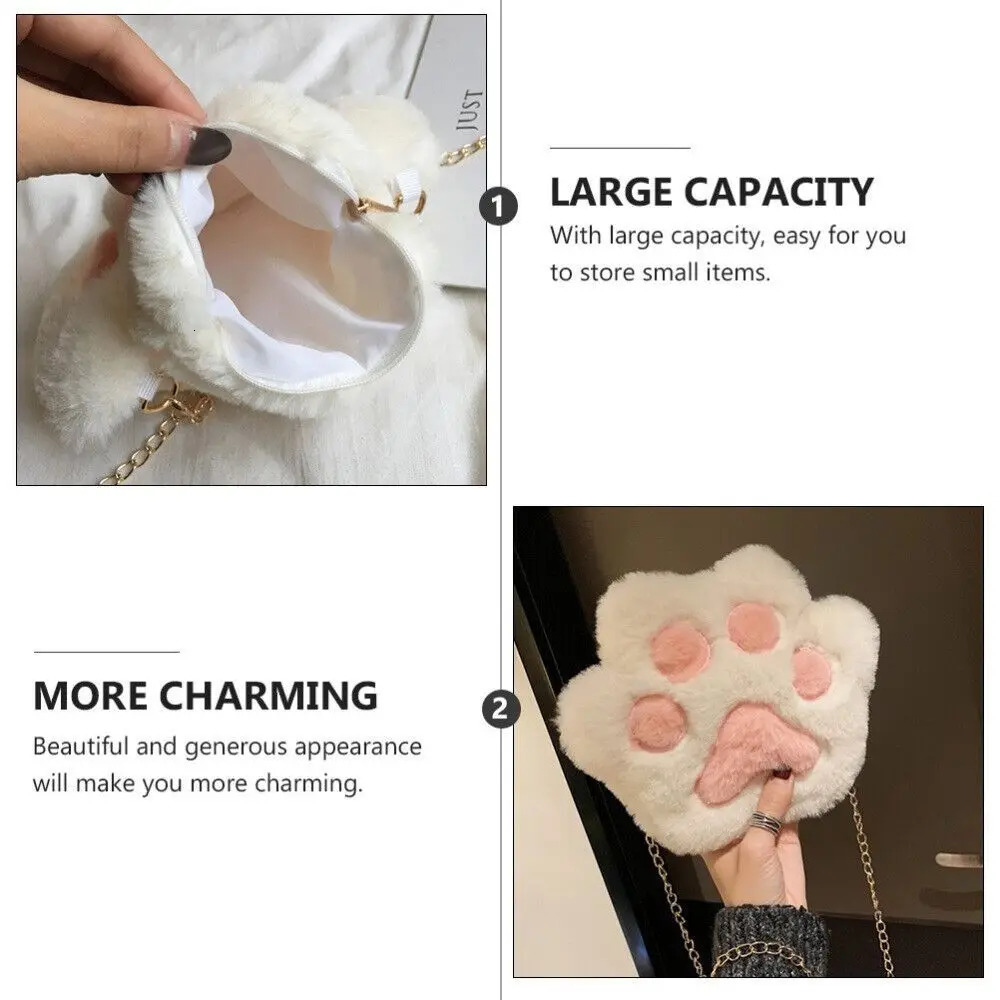 JUST

1

LARGE CAPACITY

With large capacity, easy for you to store small items.

MORE CHARMING

Beautiful and generous appearance will make you more charming.

2