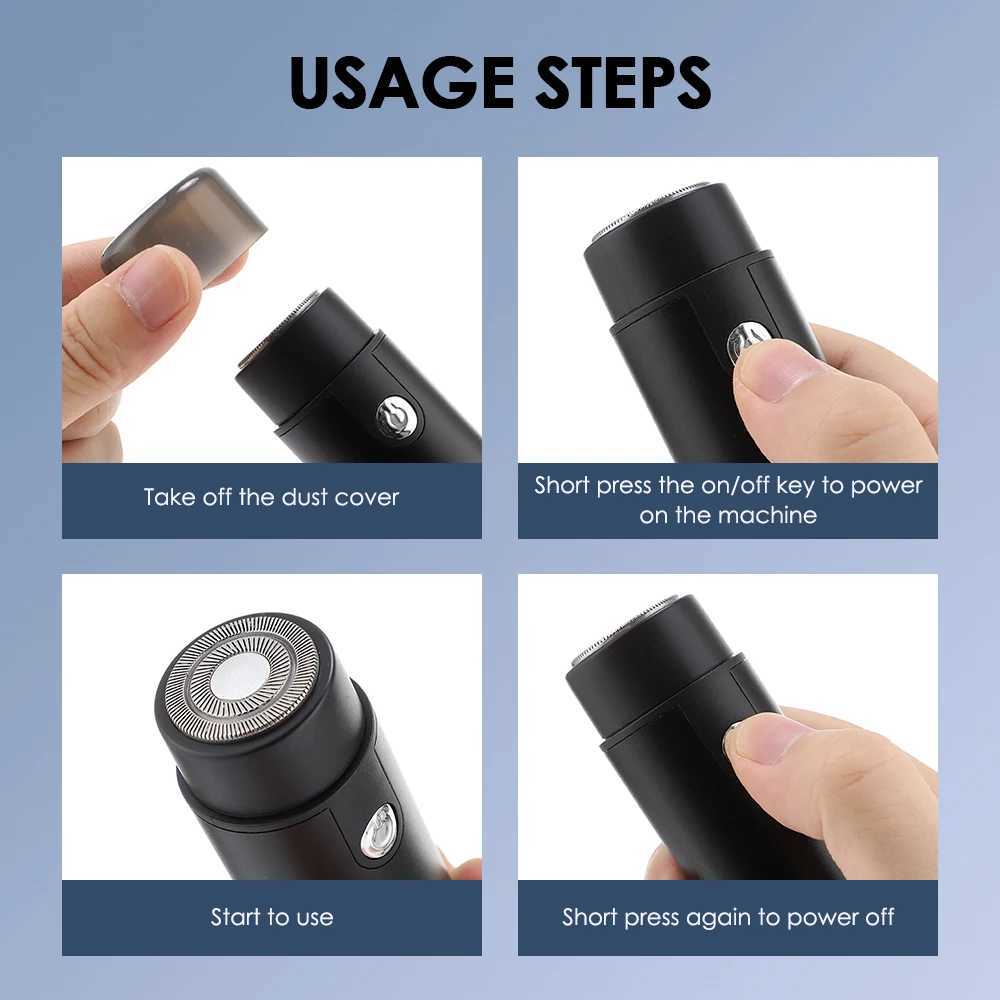 USAGE STEPS

Take off the dust cover

Short press the on/off key to power on the machine

Start to use

Short press again to power off