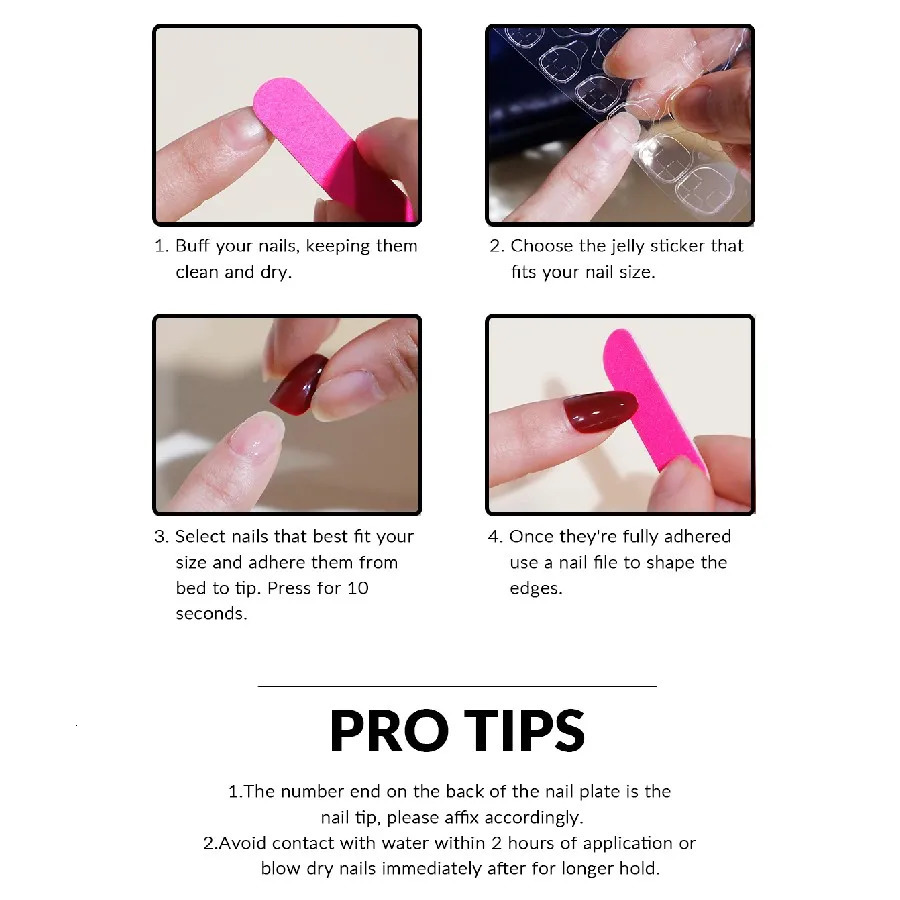 1. Buff your nails, keeping them clean and dry.

2. Choose the jelly sticker that fits your nail size.

3. Select nails that best fit your size and adhere them from bed to tip. Press for 10 seconds.

4. Once they're fully adhered use a nail file to shape the edges.

PRO TIPS

1.The number end on the back of the nail plate is the nail tip, please affix accordingly.
2.Avoid contact with water within 2 hours of application or blow dry nails immediately after for longer hold.