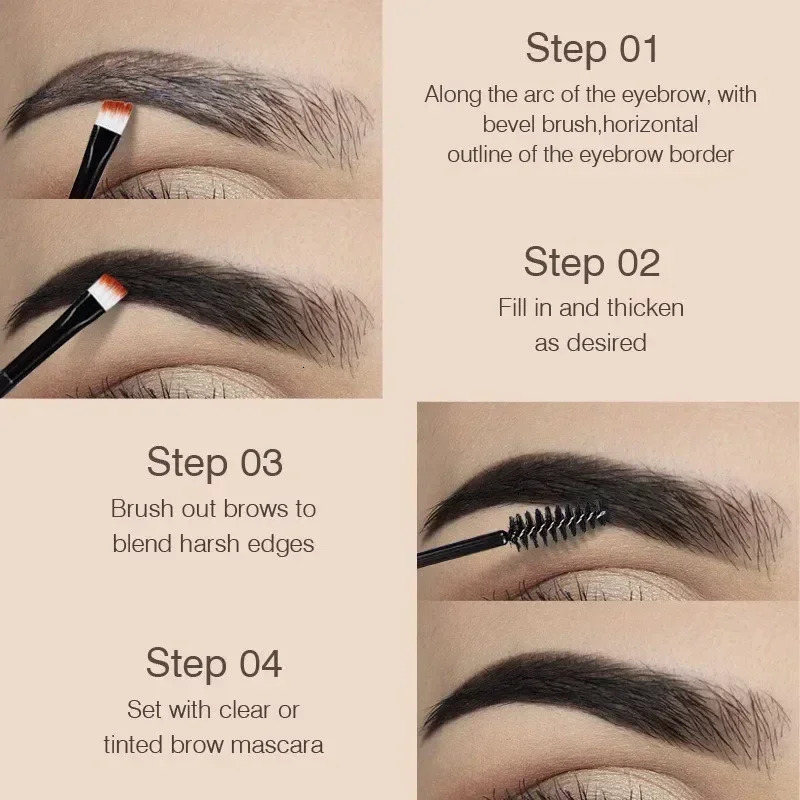 Step 01
Along the arc of the eyebrow, with bevel brush,horizontal outline of the eyebrow border

Step 02
Fill in and thicken as desired

Step 03
Brush out brows to blend harsh edges

Step 04
Set with clear or tinted brow mascara