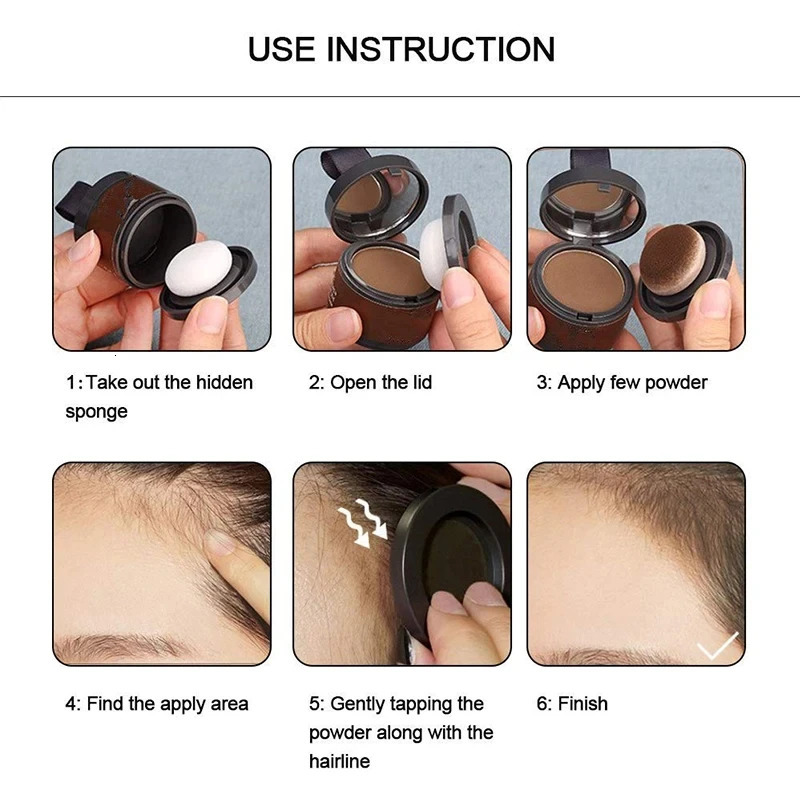 USE INSTRUCTION

1: Take out the hidden sponge

2: Open the lid

3: Apply few powder

4: Find the apply area

5: Gently tapping the powder along with the hairline

6: Finish