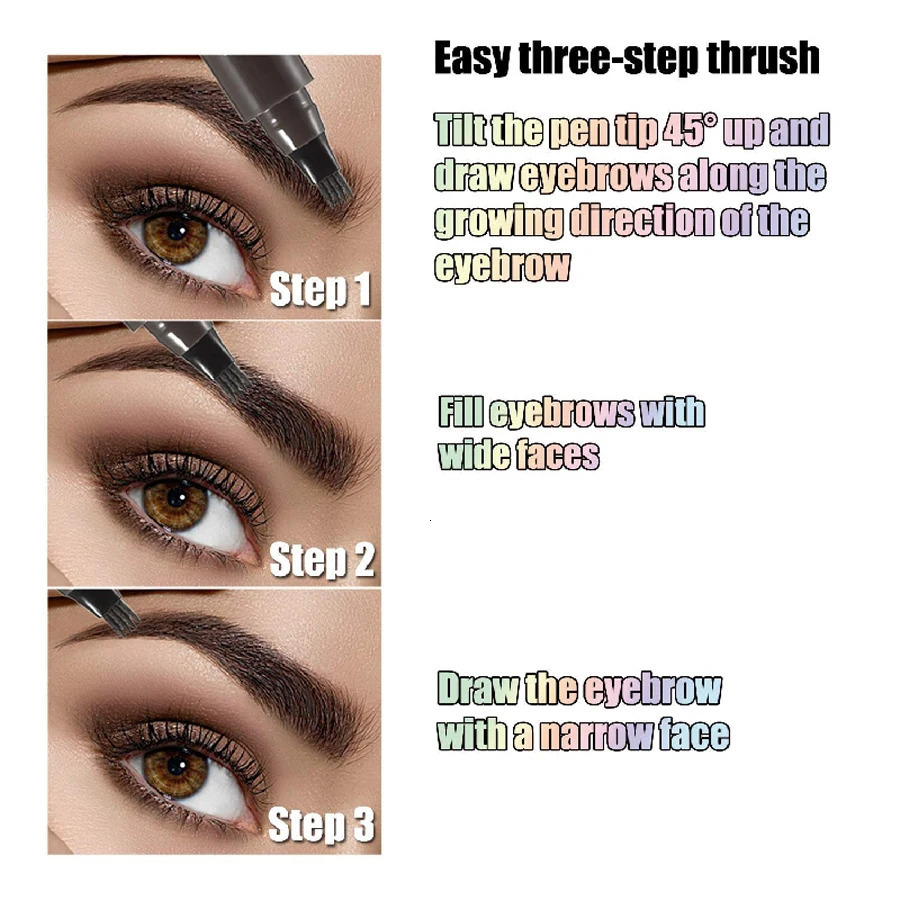 Easy three-step thrush

Step 1

Tilt the pen tip 45° up and draw eyebrows along the growing direction of the eyebrow

Step 2

Fill eyebrows with wide faces

Step 3

Draw the eyebrow with a narrow face