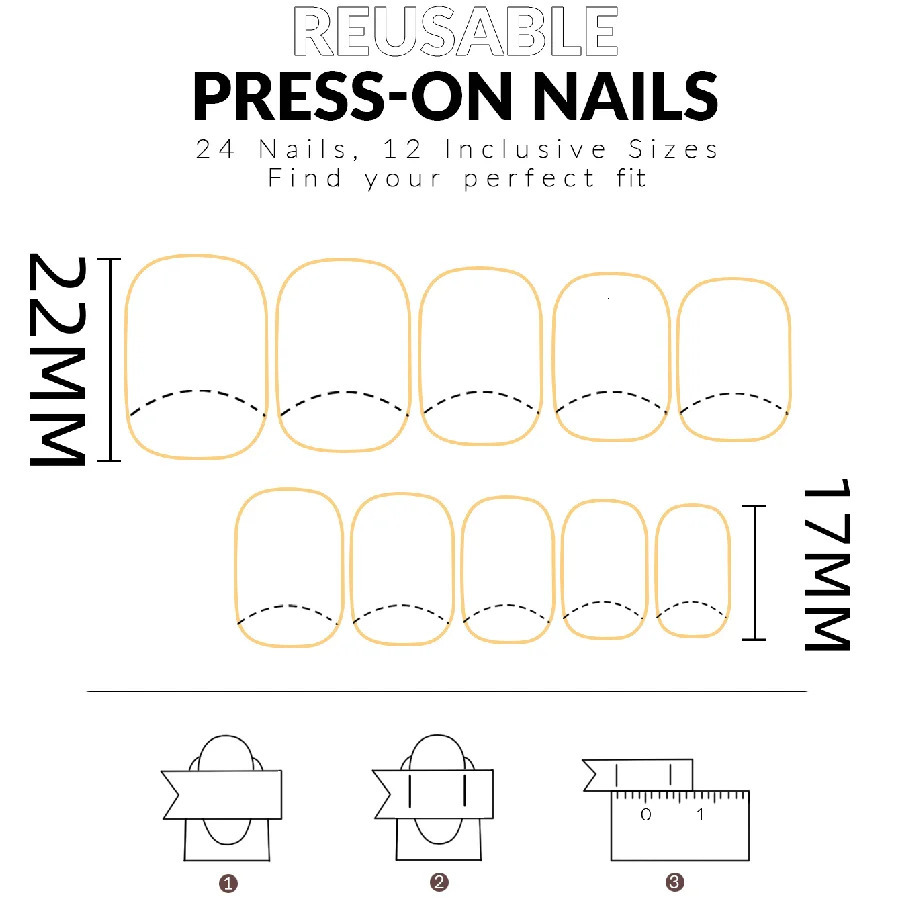 REUSABLE
PRESS-ON NAILS
24 Nails, 12 Inclusive Sizes
Find your perfect fit

22MM

17MM

0 1

❶ ❷ ❸