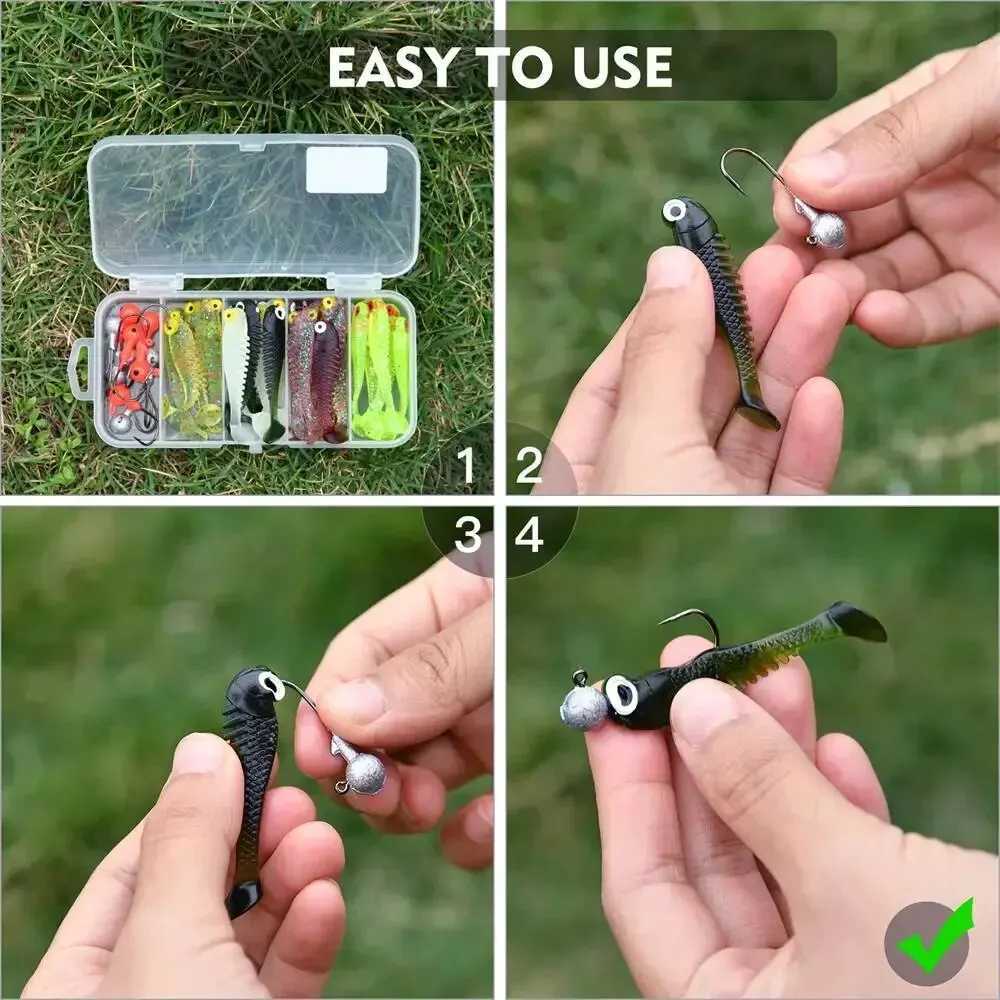 EASY TO USE

1

2

3

4