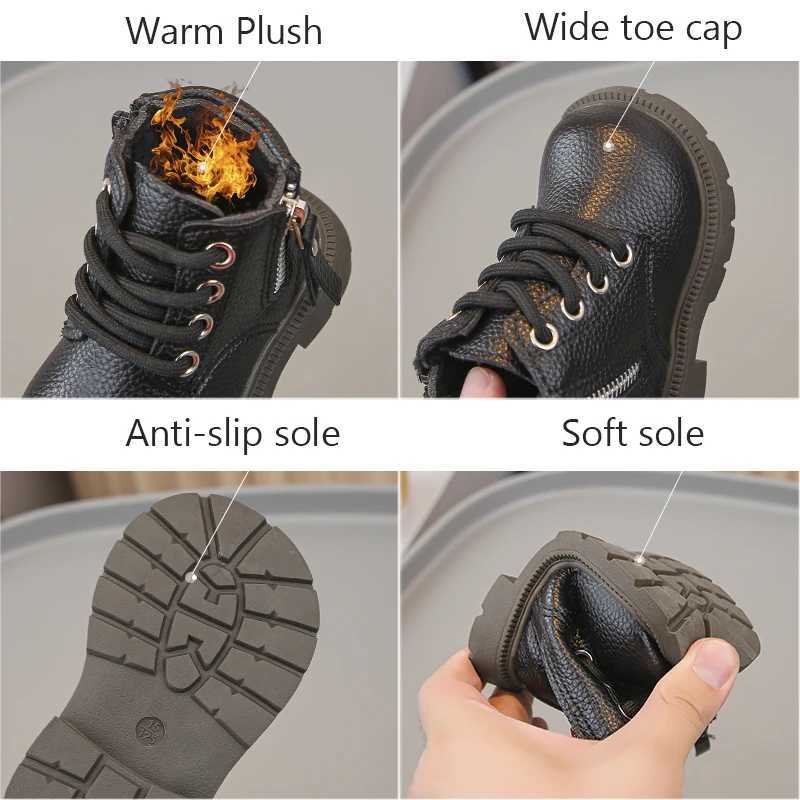 Warm Plush

Wide toe cap

Anti-slip sole

Soft sole