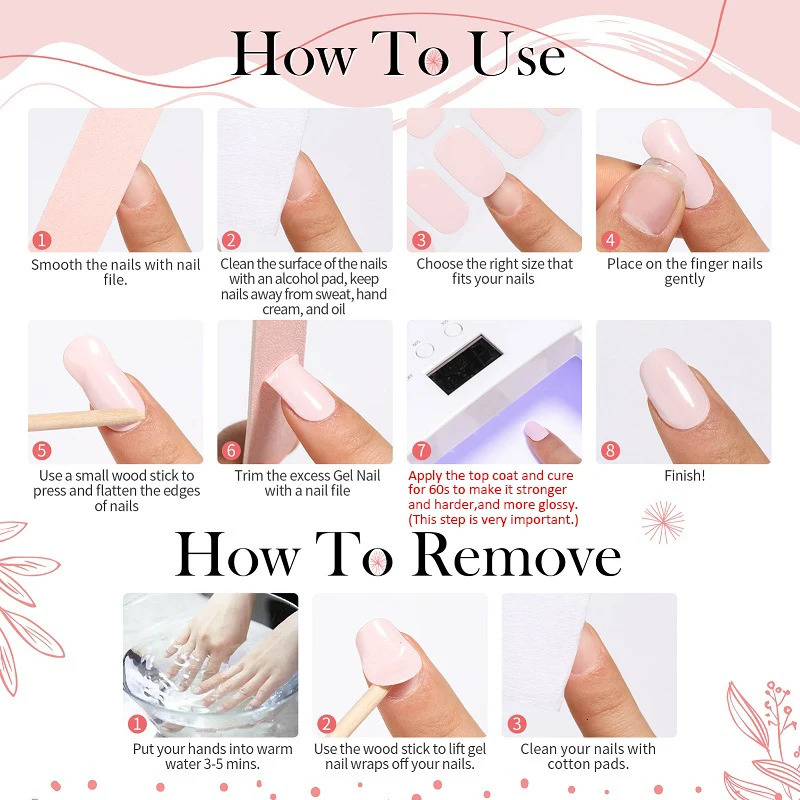 How To Use

1
Smooth the nails with nail file.

2
Clean the surface of the nails with an alcohol pad, keep nails away from sweat, hand cream, and oil

3
Choose the right size that fits your nails

4
Place on the finger nails gently

5
Use a small wood stick to press and flatten the edges of nails

6
Trim the excess Gel Nail with a nail file

7
Apply the top coat and cure for 60s to make it stronger and harder,and more glossy. (This step is very important.)

8
Finish!

How To Remove

1
Put your hands into warm water 3-5 mins.

2
Use the wood stick to lift gel nail wraps off your nails.

3
Clean your nails with cotton pads.