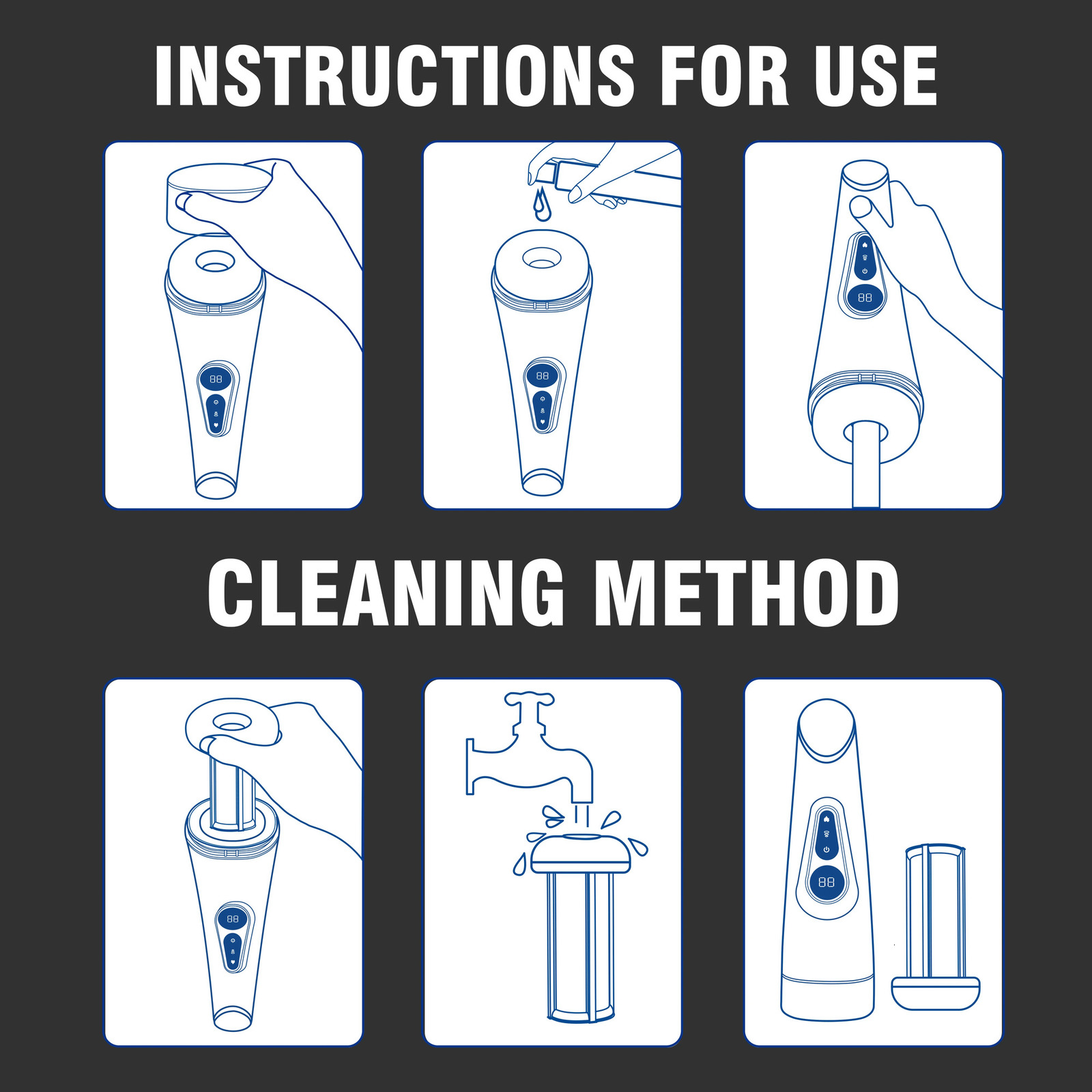 INSTRUCTIONS FOR USE

88

88

88

CLEANING METHOD

88

88