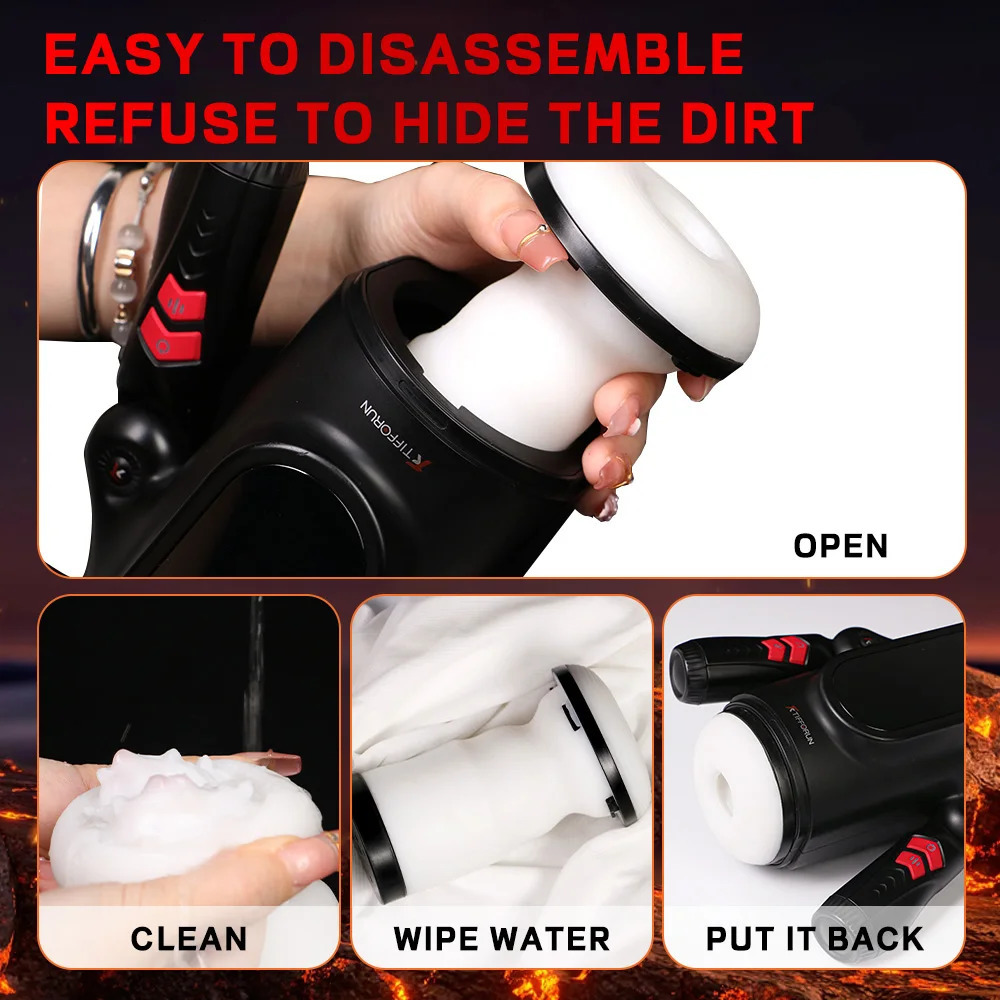 EASY TO DISASSEMBLE
REFUSE TO HIDE THE DIRT

TIFFORUN

OPEN

CLEAN

WIPE WATER

TIFFORUN

PUT IT BACK