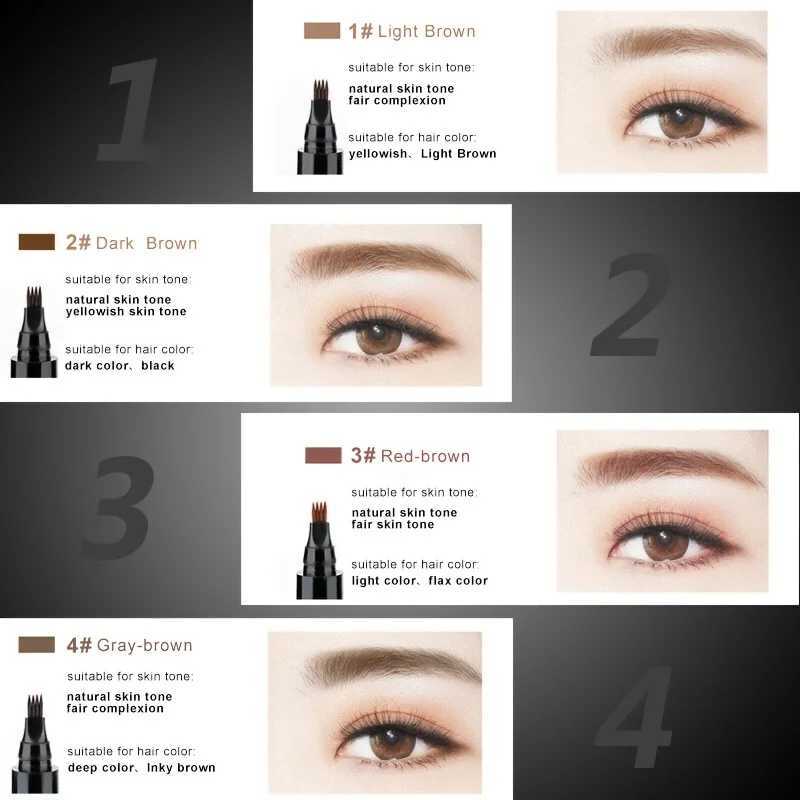 1

1# Light Brown

suitable for skin tone:
natural skin tone
fair complexion

suitable for hair color:
yellowish、Light Brown

2# Dark Brown

suitable for skin tone:
natural skin tone
yellowish skin tone

suitable for hair color:
dark color、black

2

3

3# Red-brown

suitable for skin tone:
natural skin tone
fair skin tone

suitable for hair color:
light color、flax color

4# Gray-brown

suitable for skin tone:
natural skin tone
fair complexion

suitable for hair color:
deep color、Inky brown

4