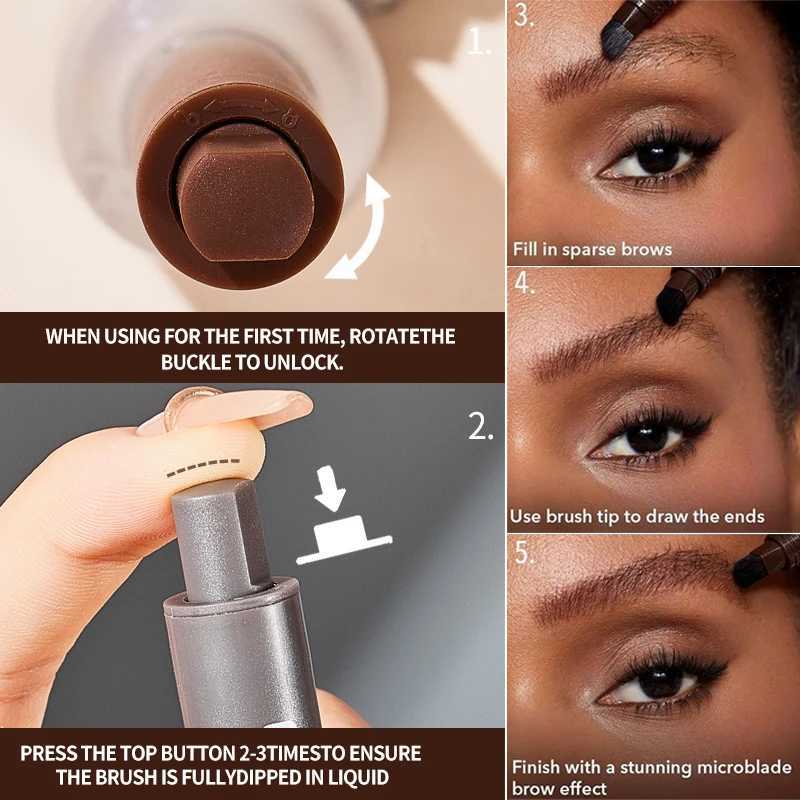 1.

WHEN USING FOR THE FIRST TIME, ROTATETHE BUCKLE TO UNLOCK.

2.

PRESS THE TOP BUTTON 2-3TIMESTO ENSURE THE BRUSH IS FULLYDIPPED IN LIQUID

3.

Fill in sparse brows

4.

Use brush tip to draw the ends

5.

Finish with a stunning microblade brow effect