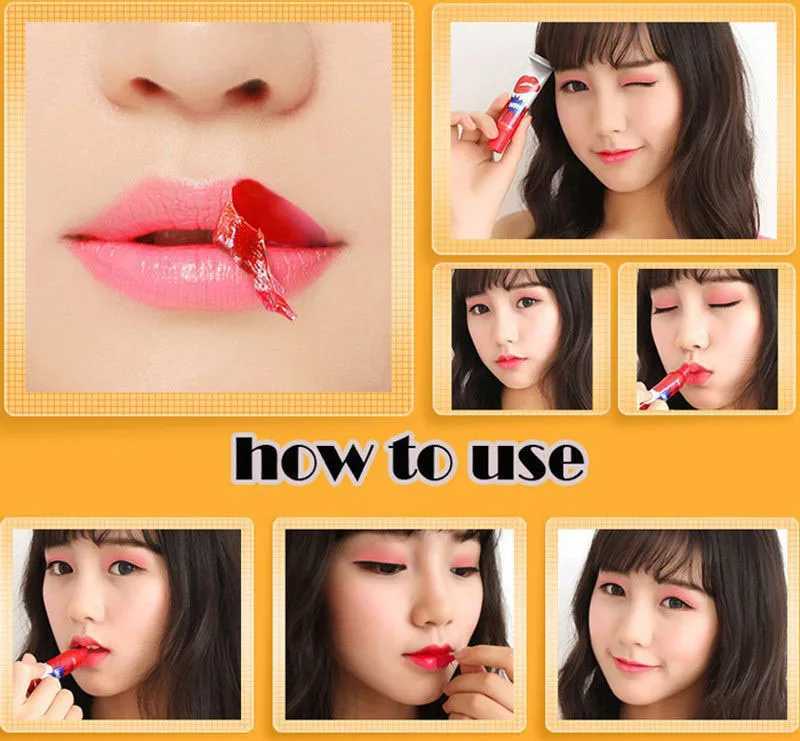 how to use