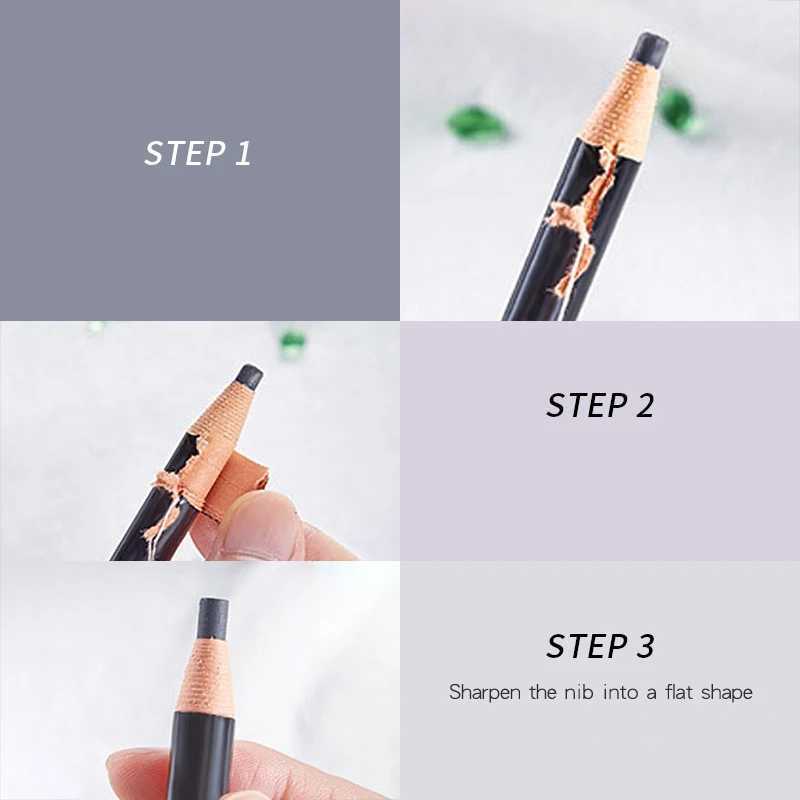 STEP 1

STEP 2

STEP 3

Sharpen the nib into a flat shape