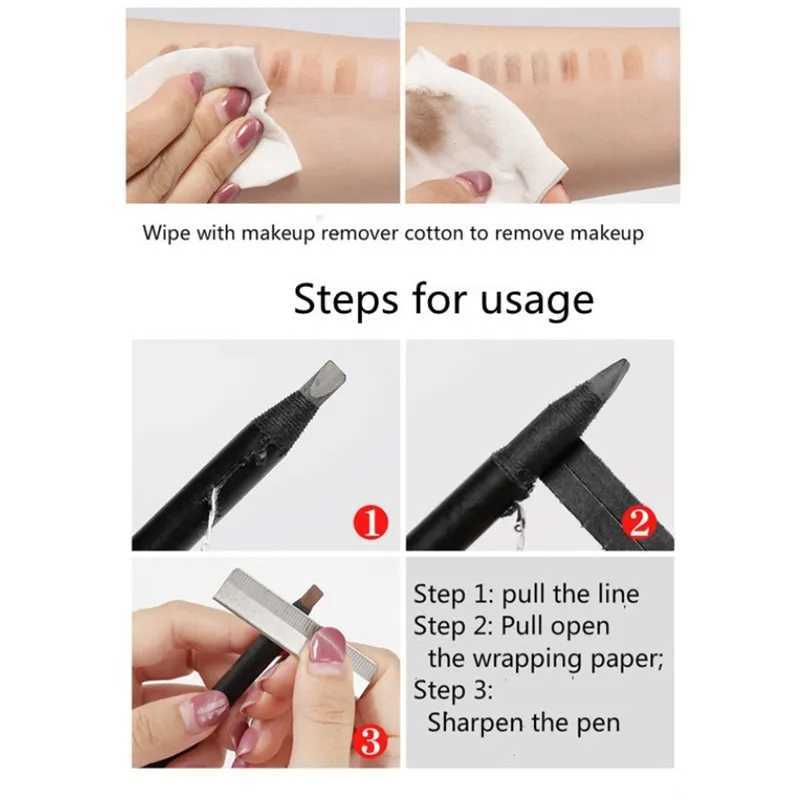 Wipe with makeup remover cotton to remove makeup

Steps for usage

1

2

3

Step 1: pull the line
Step 2: Pull open the wrapping paper;
Step 3: Sharpen the pen