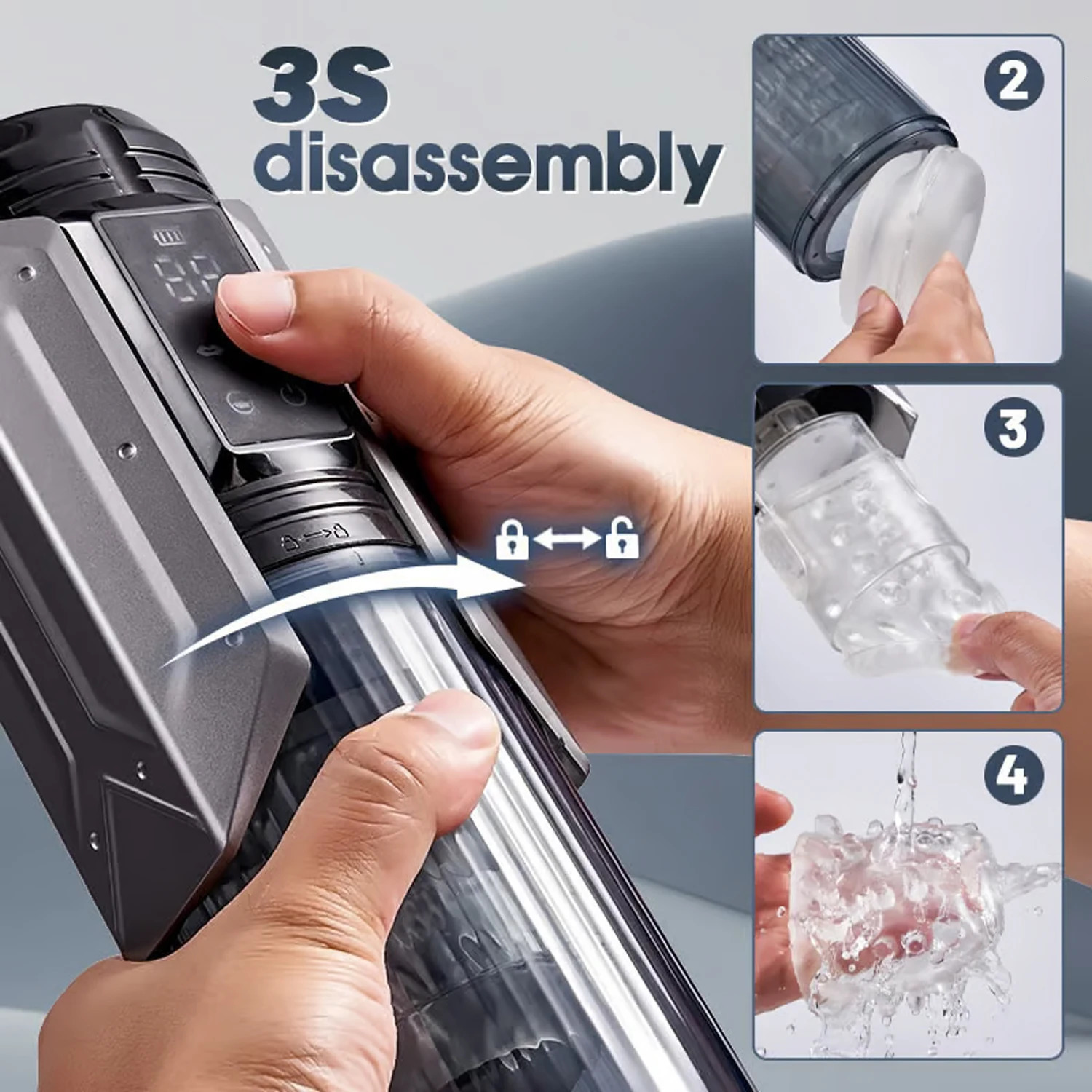 3S
disassembly

88

2

3

4