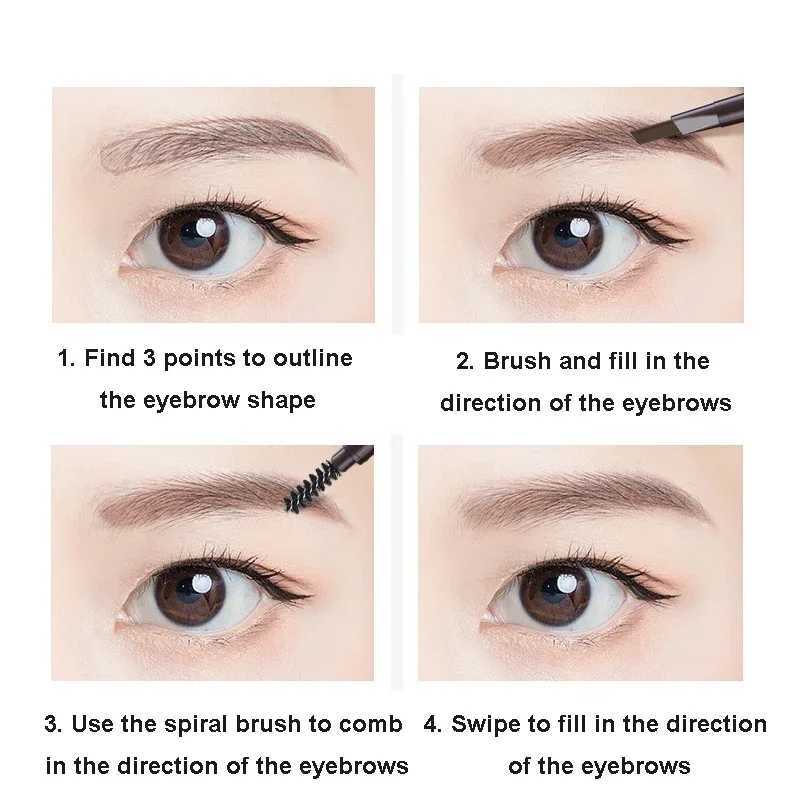 1. Find 3 points to outline the eyebrow shape

2. Brush and fill in the direction of the eyebrows

3. Use the spiral brush to comb in the direction of the eyebrows

4. Swipe to fill in the direction of the eyebrows