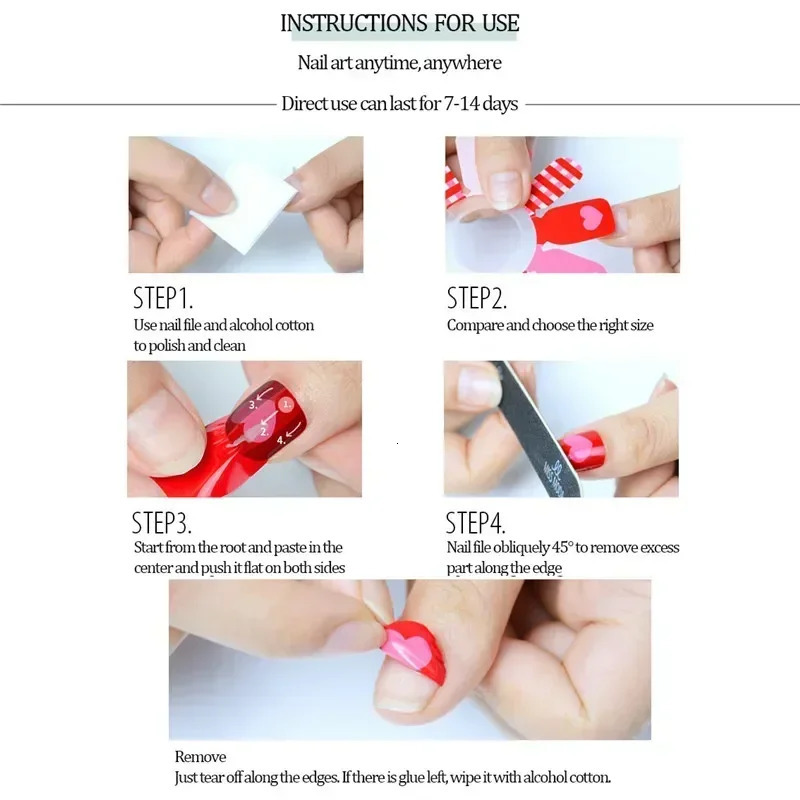 INSTRUCTIONS FOR USE

Nail art anytime, anywhere

Direct use can last for 7-14 days

STEP1.
Use nail file and alcohol cotton to polish and clean

STEP2.
Compare and choose the right size

3. 1. 2. 4.

STEP3.
Start from the root and paste in the center and push it flat on both sides

STEP4.
Nail file obliquely 45° to remove excess part along the edge

Remove
Just tear off along the edges. If there is glue left, wipe it with alcohol cotton.