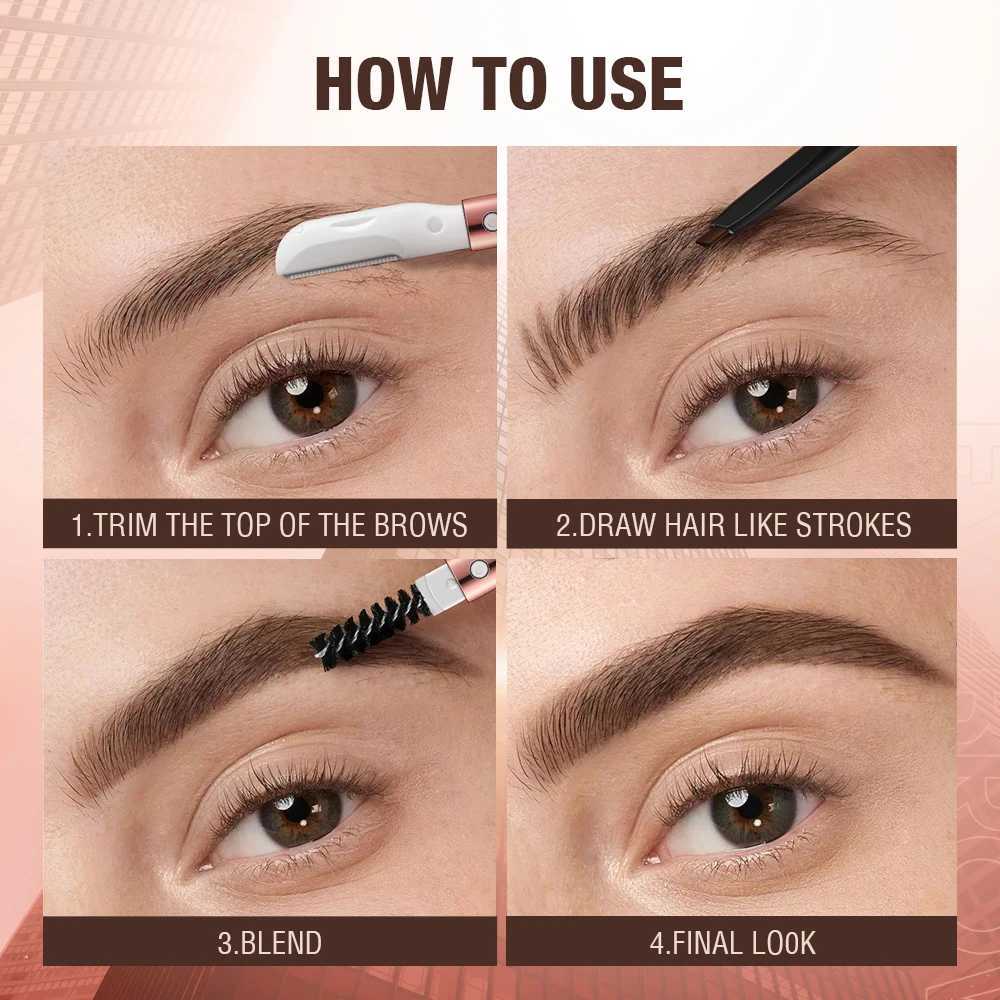 HOW TO USE

1.TRIM THE TOP OF THE BROWS

2.DRAW HAIR LIKE STROKES

3.BLEND

4.FINAL LOOK