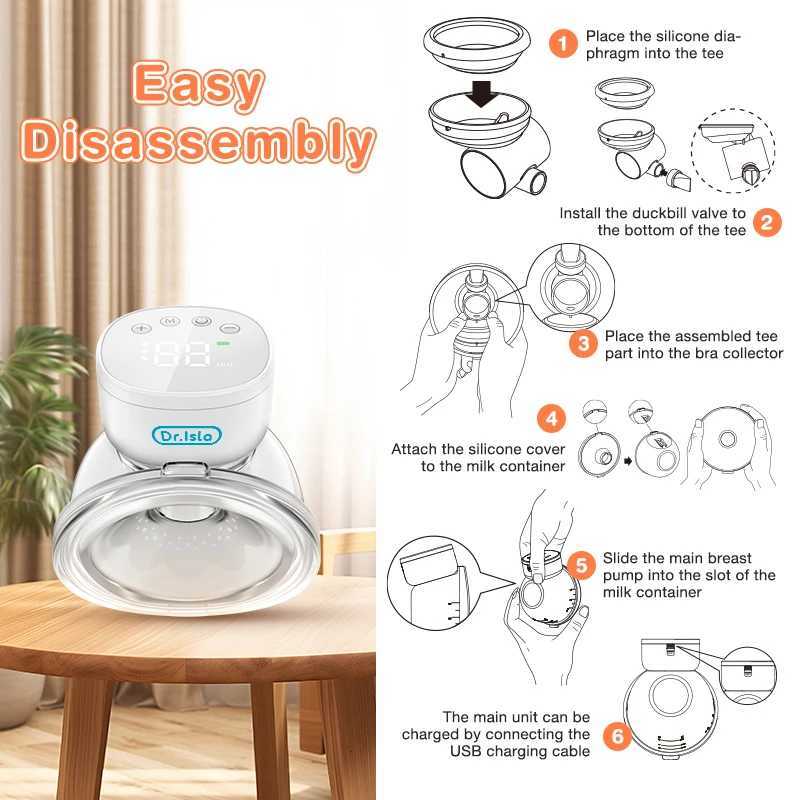 Easy Disassembly

M

88

Dr.Isla

1 Place the silicone diaphragm into the tee

Install the duckbill valve to the bottom of the tee 2

3 Place the assembled tee part into the bra collector

4

Attach the silicone cover to the milk container

5 Slide the main breast pump into the slot of the milk container

The main unit can be charged by connecting the USB charging cable 6