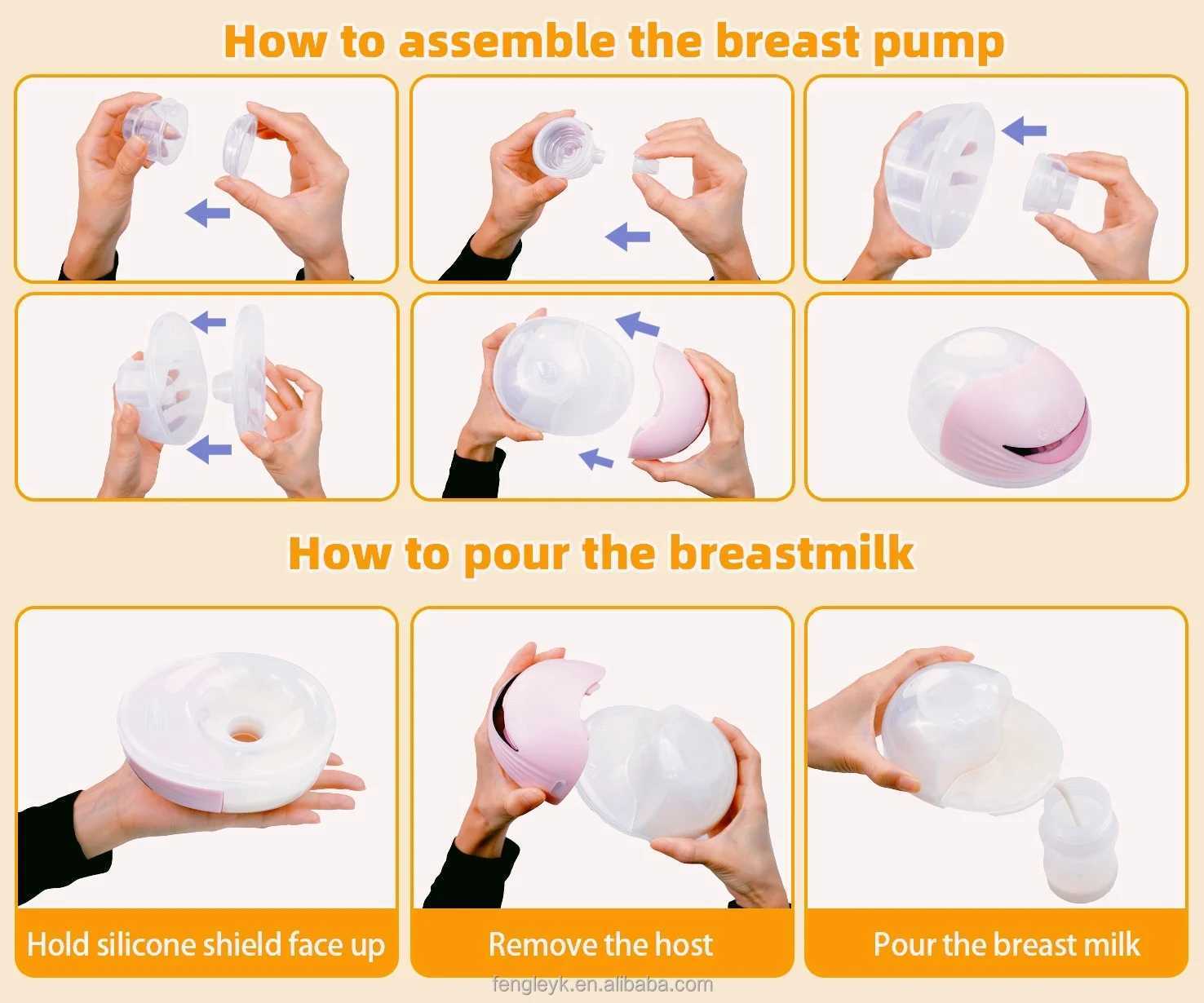 How to assemble the breast pump

How to pour the breastmilk

Hold silicone shield face up

Remove the host

Pour the breast milk

fengleyk.en.alibaba.com