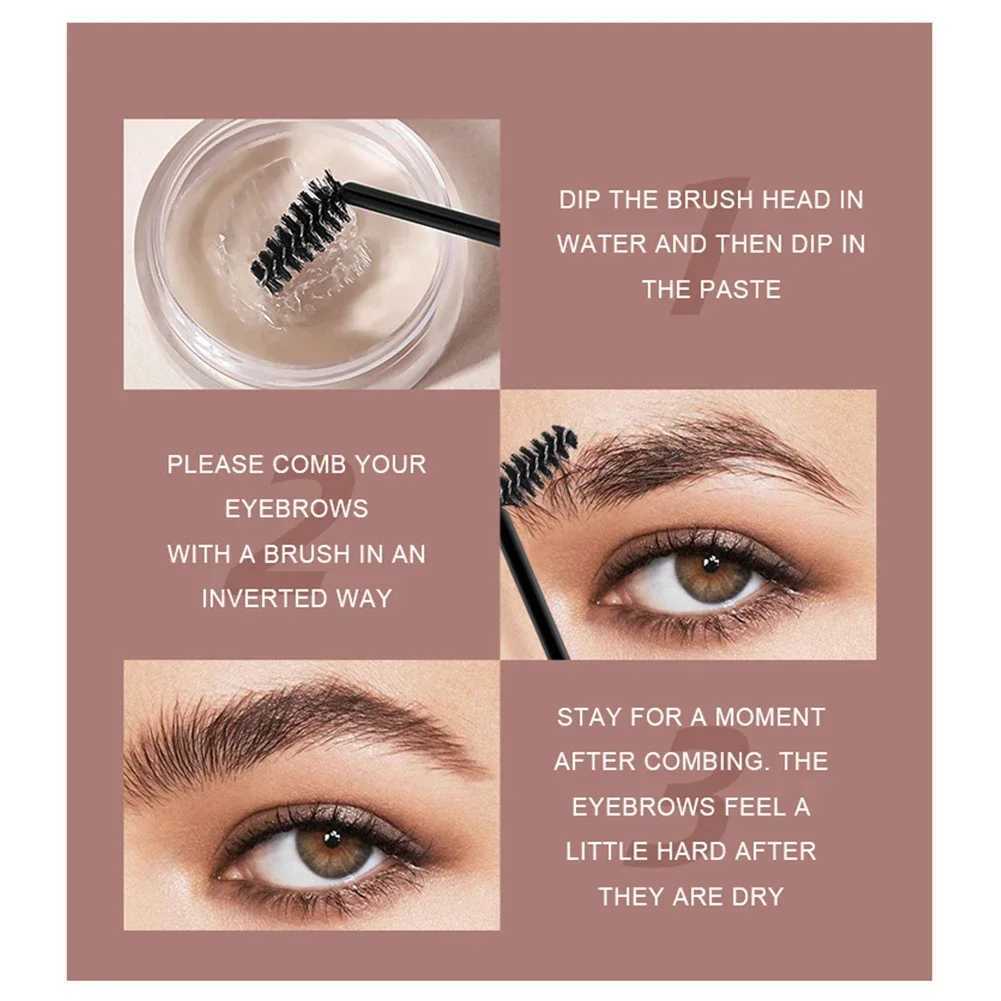 1
DIP THE BRUSH HEAD IN WATER AND THEN DIP IN THE PASTE

2
PLEASE COMB YOUR EYEBROWS
WITH A BRUSH IN AN INVERTED WAY

3
STAY FOR A MOMENT AFTER COMBING. THE EYEBROWS FEEL A LITTLE HARD AFTER THEY ARE DRY