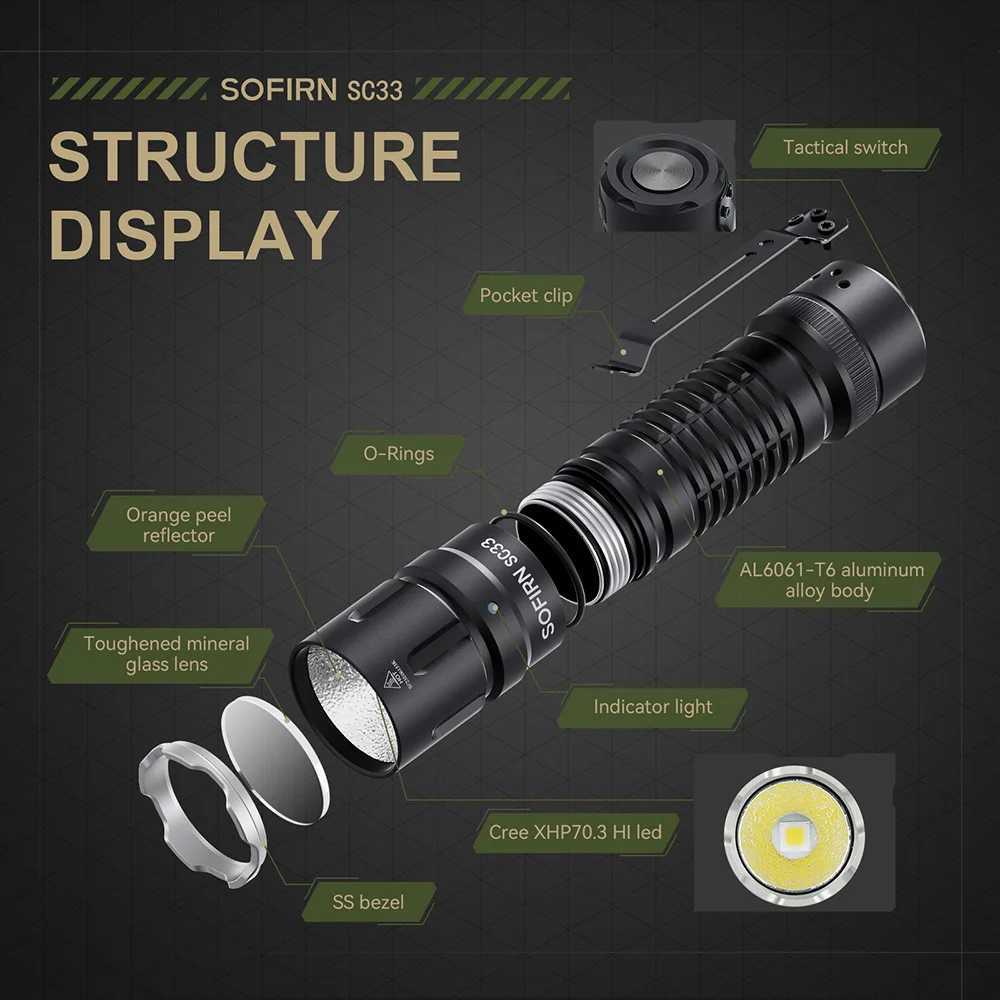 SOFIRN SC33

STRUCTURE DISPLAY

Tactical switch

Pocket clip

O-Rings

Orange peel reflector

SOFIRN SC33

AL6061-T6 aluminum alloy body

Toughened mineral glass lens

Indicator light

Cree XHP70.3 HI led

SS bezel